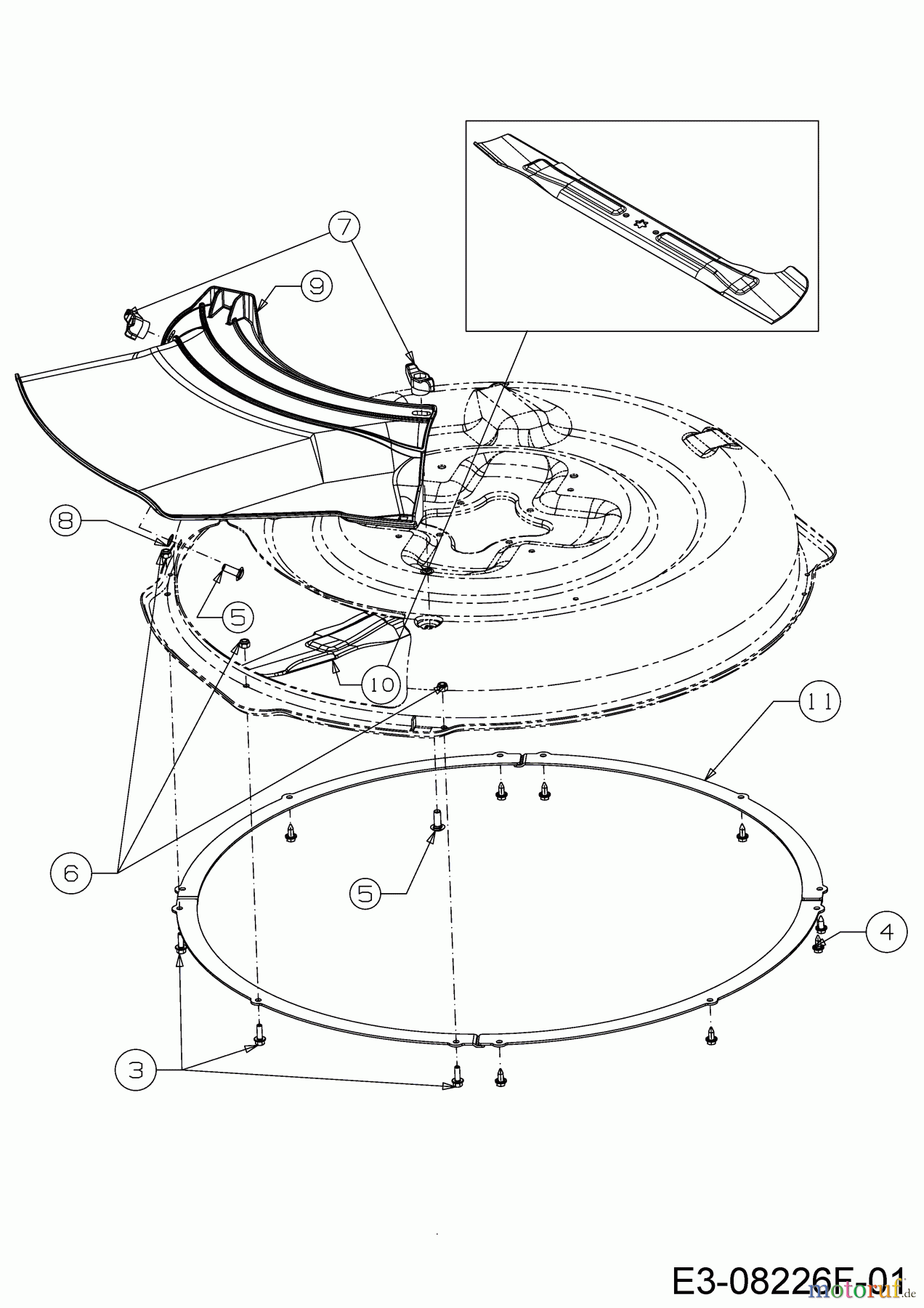 7
9
8
5
10
11
6
5
4
3
E3-08226F-01
motoruf.de