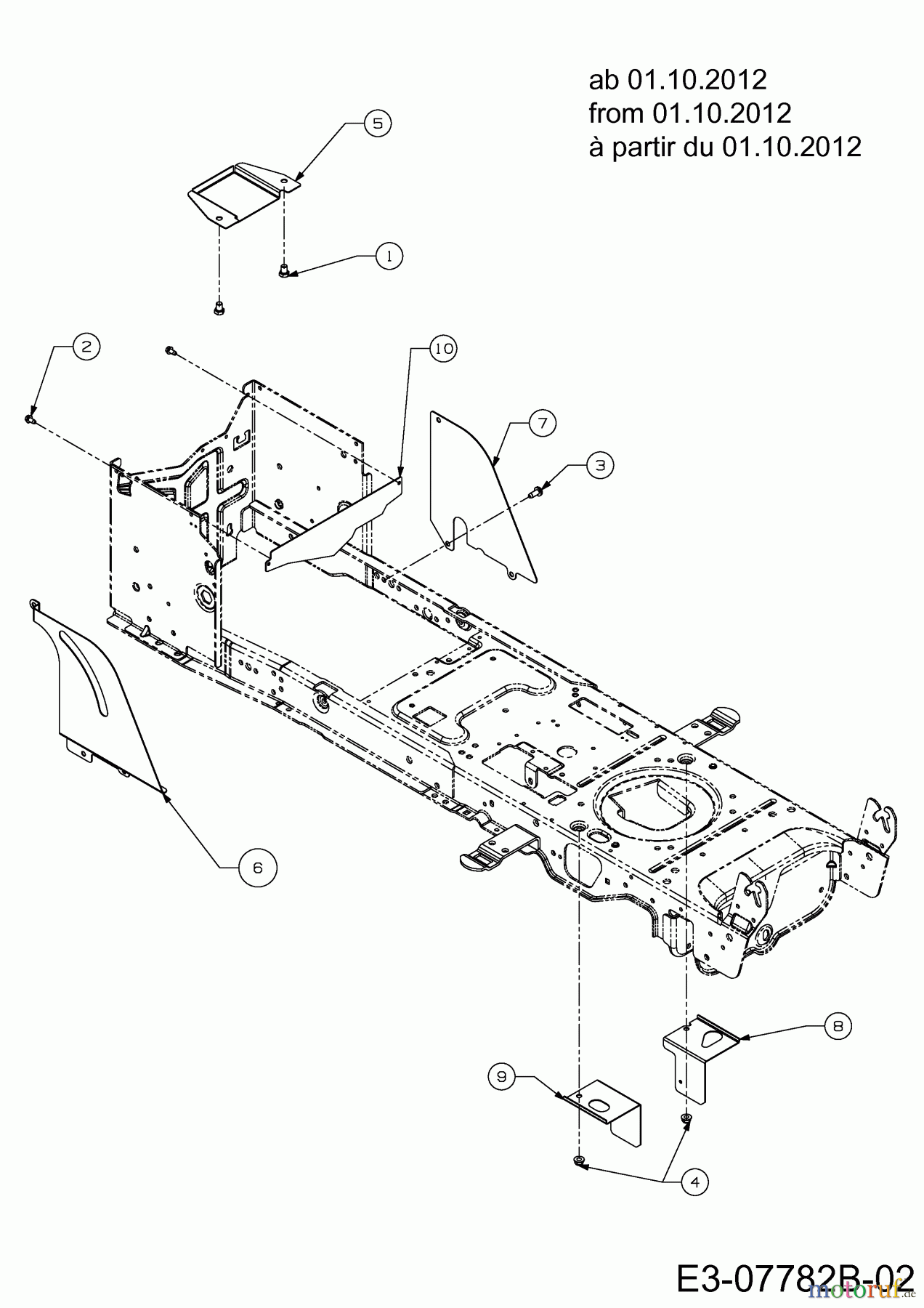 ab 01.10.2012
from 01.10.2012
à partir du 01.10.2012

5

1

2

10

7

3

6

8

9

4

E3-07782B-02

motoruf.de