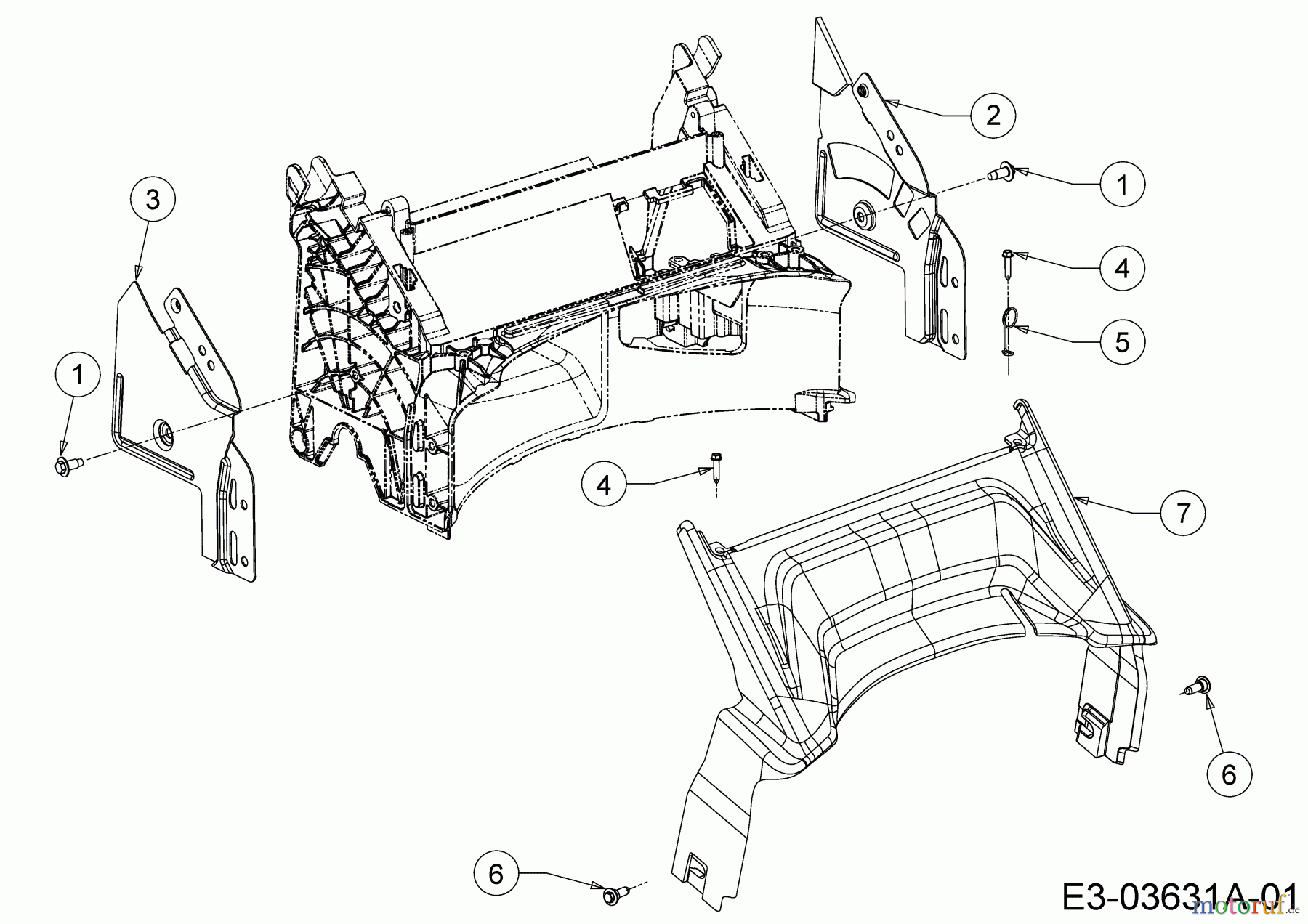 2
1
3
4
5
1
4
7
6
6
E3-03631A-01
motoruf.de