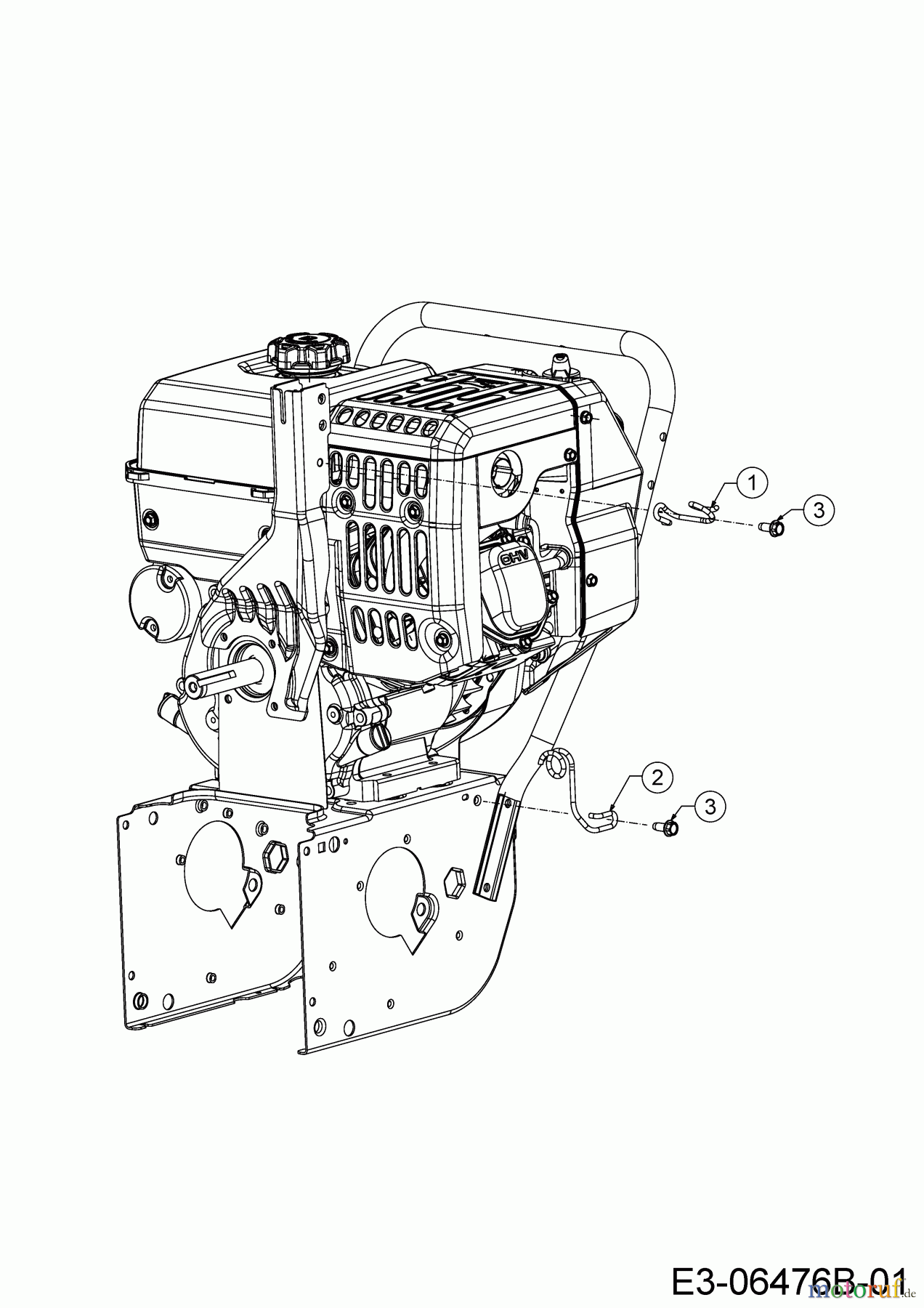 OHV

1

3

2

3

E3-06476B-01

motoruf.de