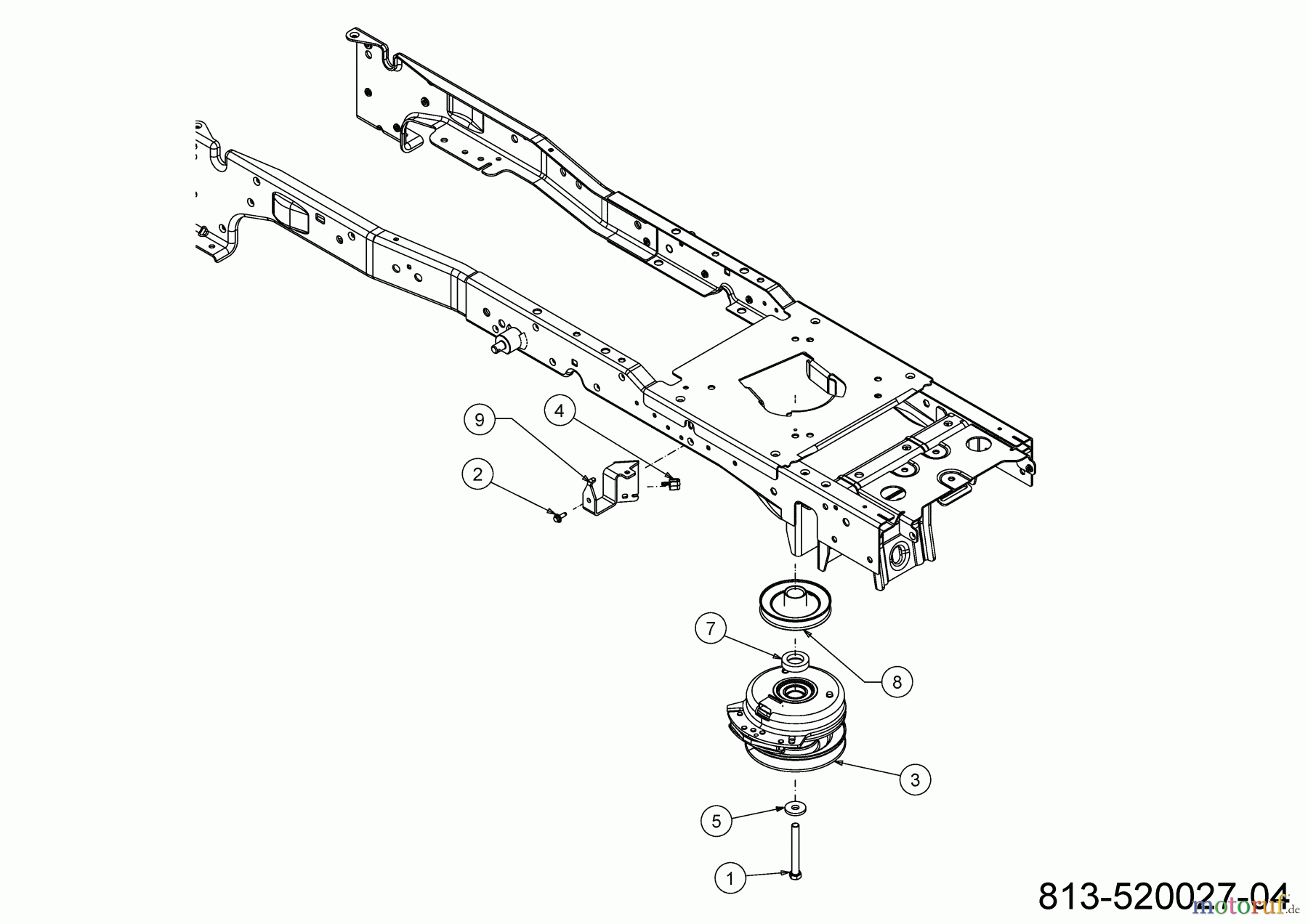 9
4
2
7
8
3
5
1
813-520027-04
motoruf.de