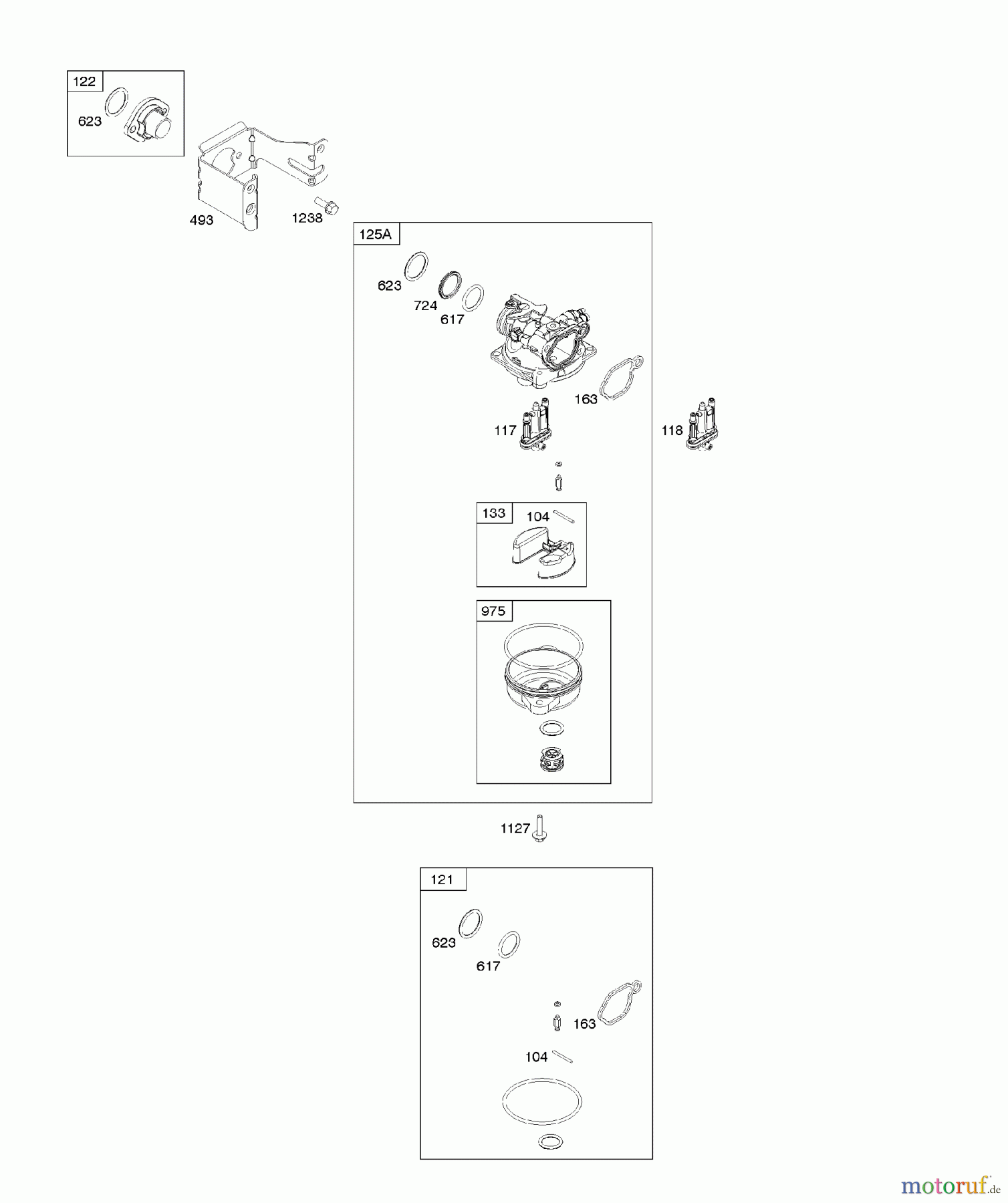 122
623
493
1238
125A
623
724
617
163
117
118
133
104
975
1127
121
623
617
163
104
motoruf.de