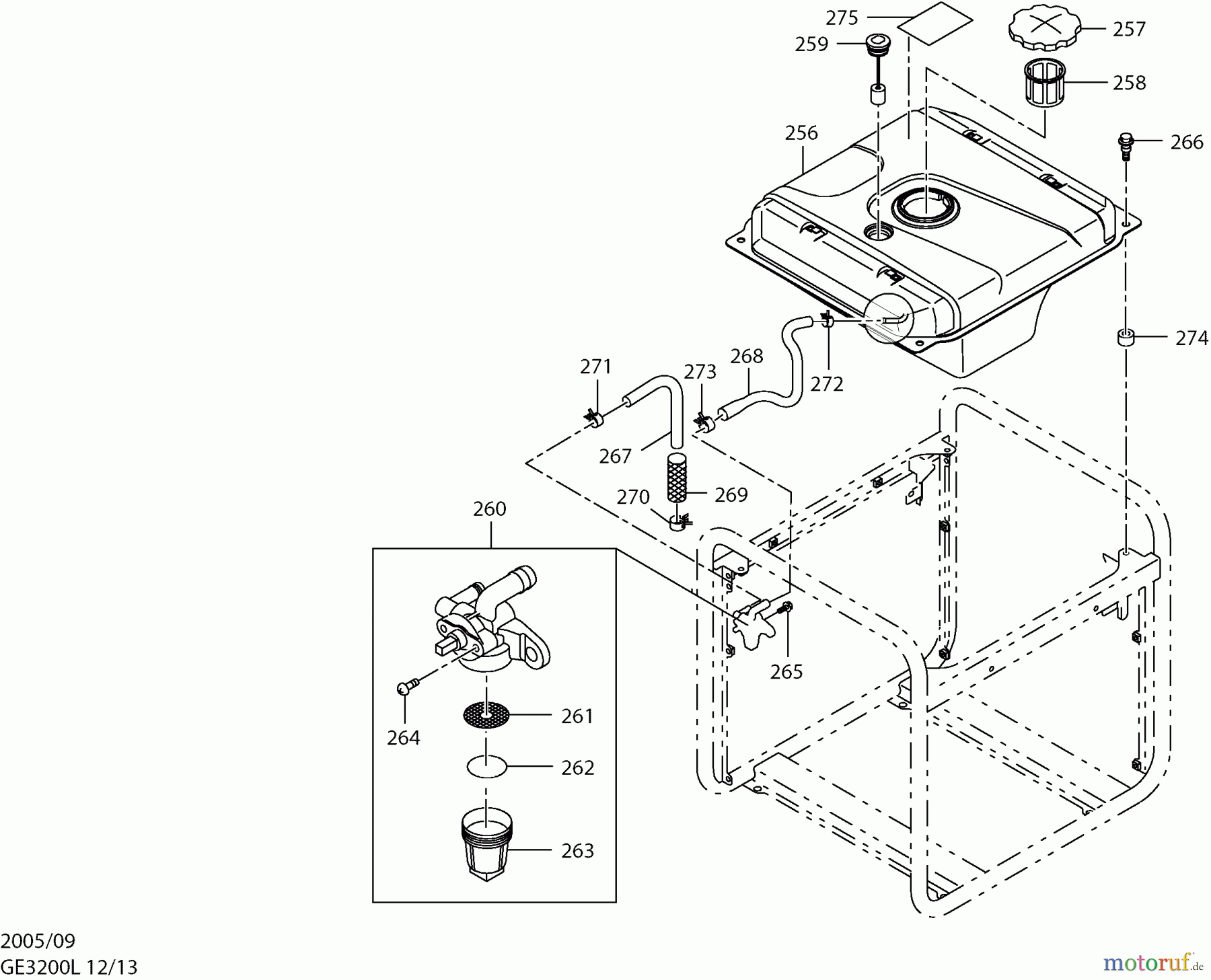 275
257
259
258
256
266
274
271
273
268
272
267
269
270
260
265
261
264
262
263

2005/09
GE3200L 12/13

motoruf.de