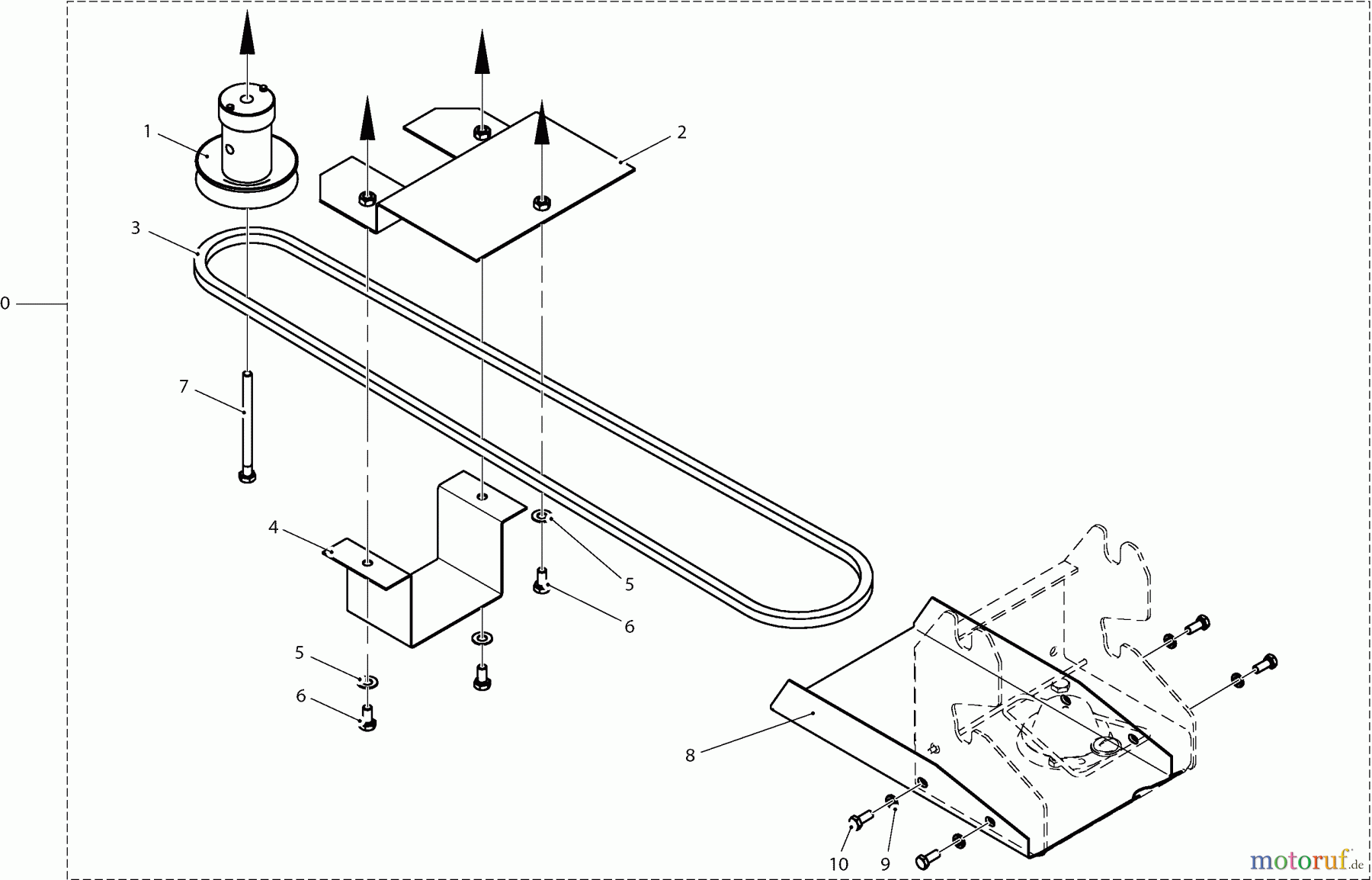 1
2
3
0
7
4
5
6
5
6
8
10
9
motoruf.de