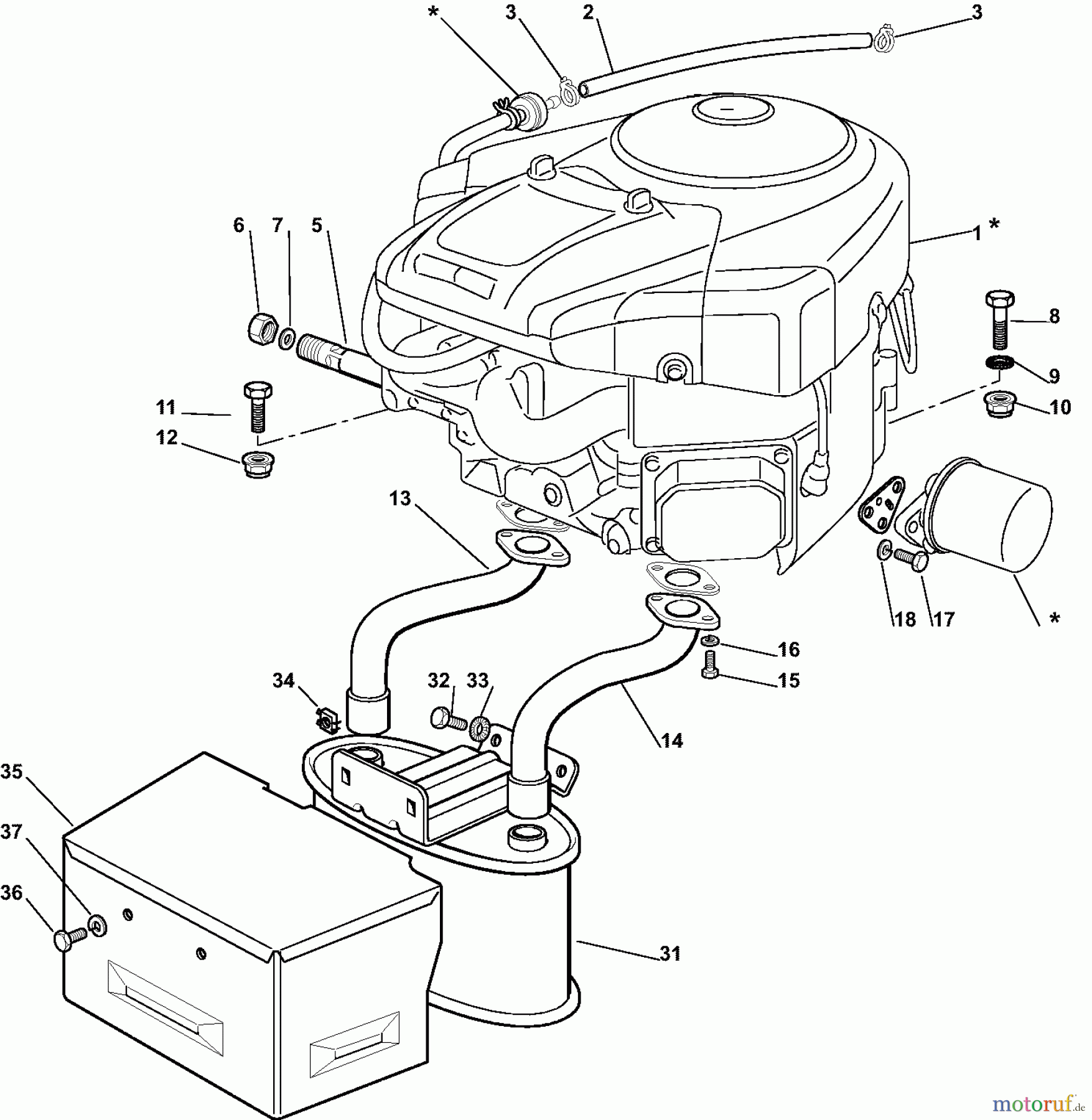 *
3
2
3
6
7
5
1 *
8
9
10
11
12
13
18
17
*
16
15
34
32
33
14
35
37
36
31
motoruf.de