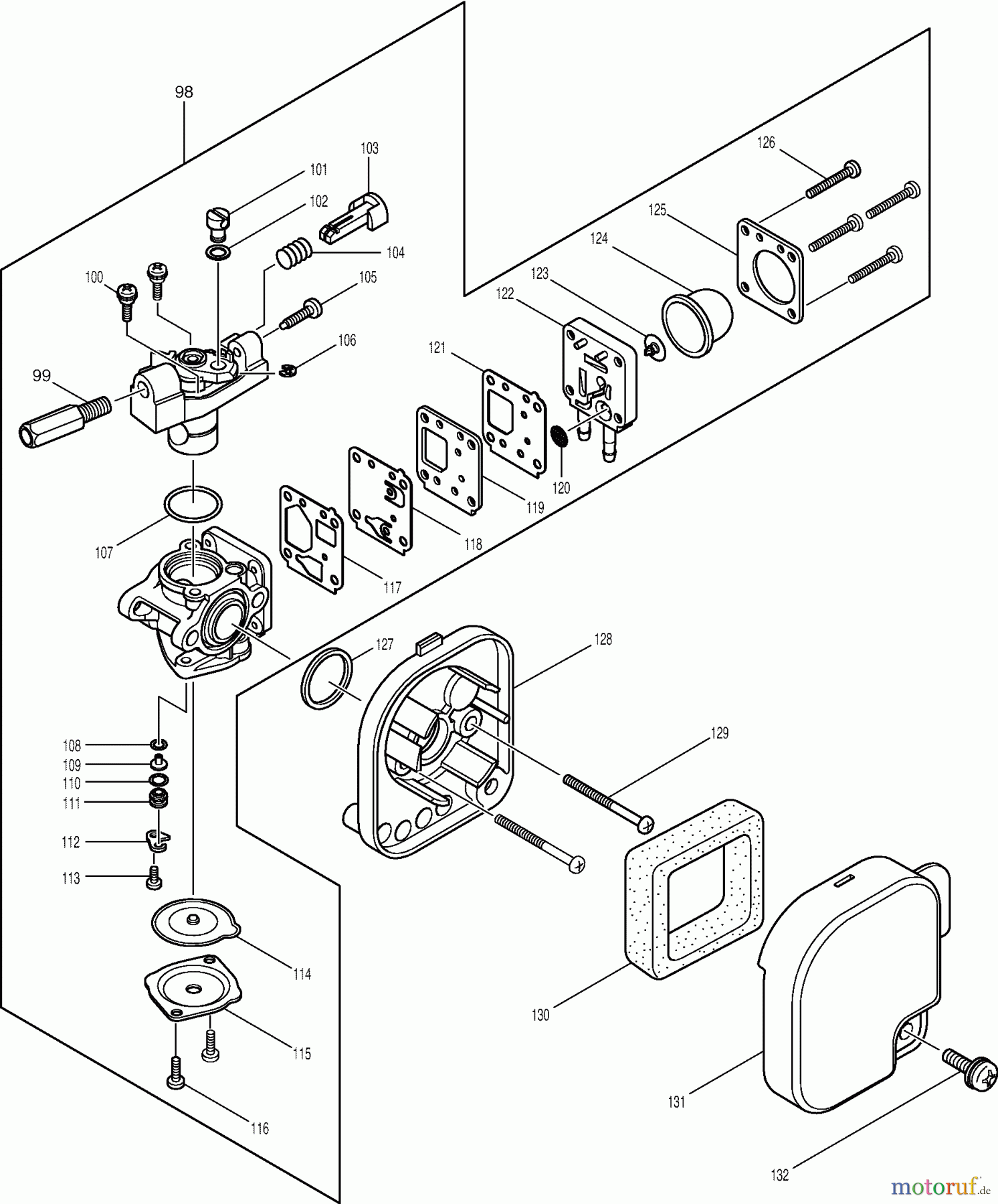 98
103
101
102
104
100
105
106
99
126
125
124
123
122
121
120
119
118
117
107
127
128
129
108
109
110
111
112
113
114
115
116
130
131
132
motoruf.de