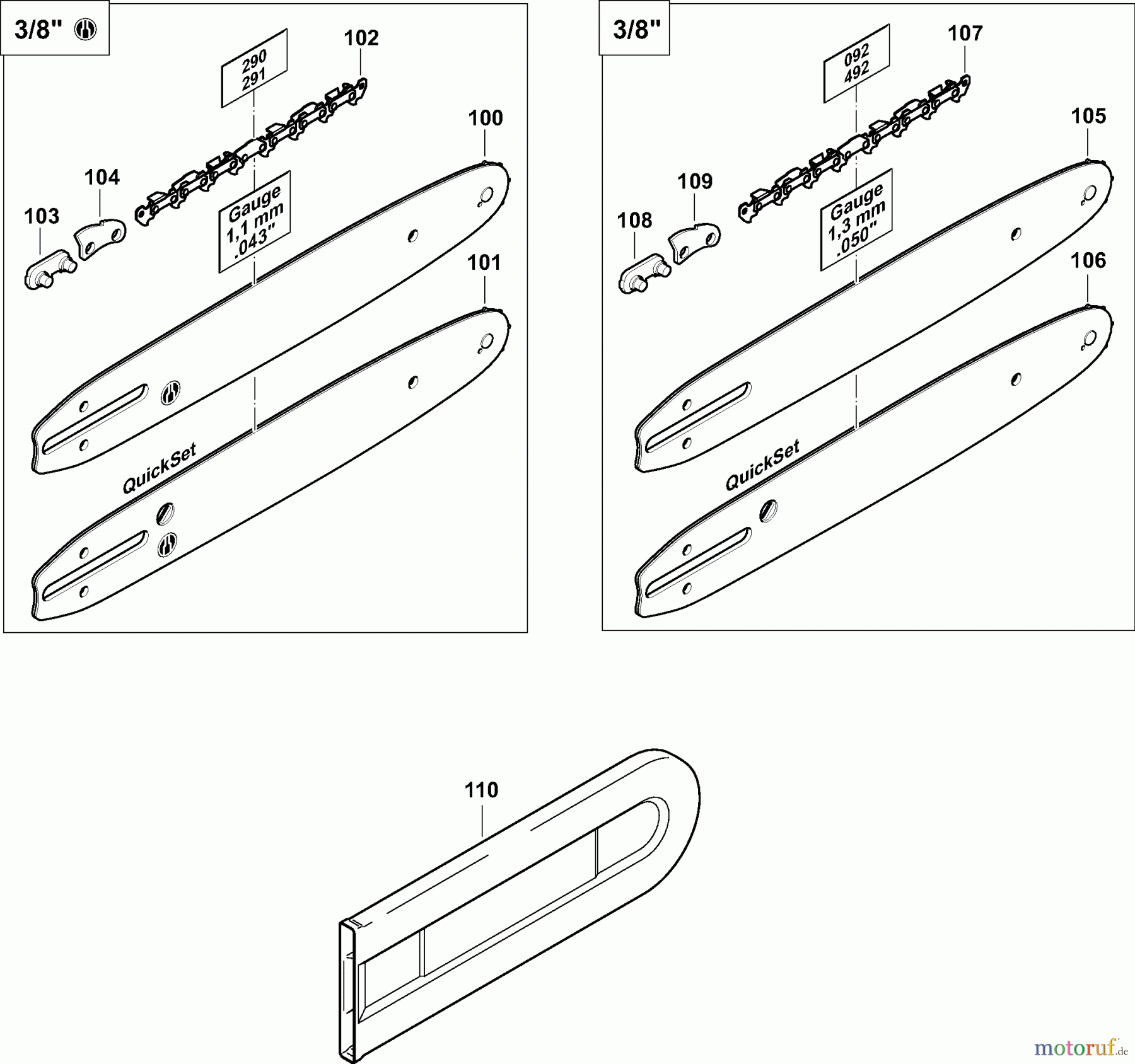 3/8"

290
291

102

100

104

103

Gauge
1,1 mm
.043"

101

QuickSet

3/8"

092
492

107

105

109

108

Gauge
1,3 mm
.050"

106

QuickSet

110

motoruf.de