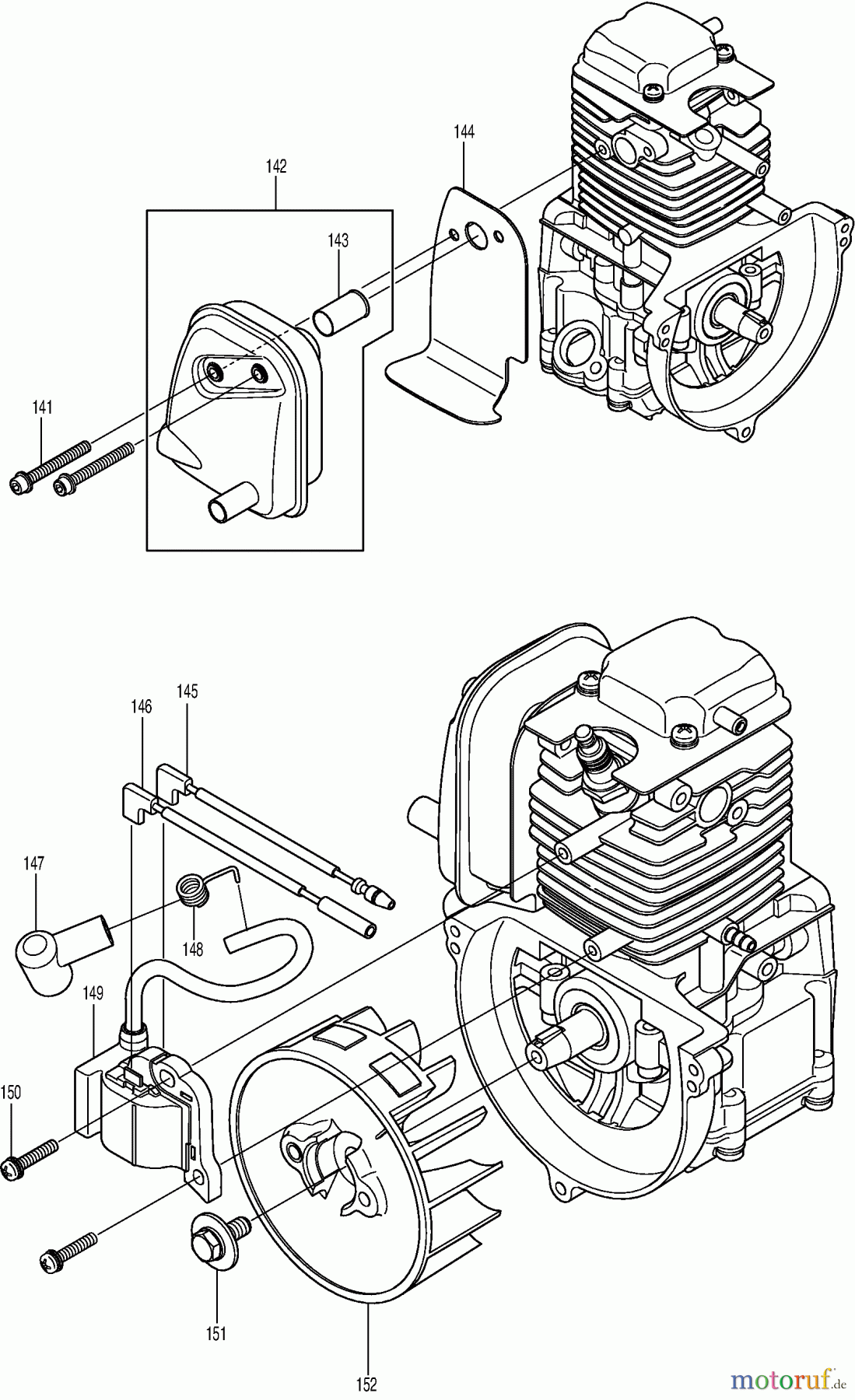 142
144
143
141
145
146
147
148
149
150
151
152
motoruf.de