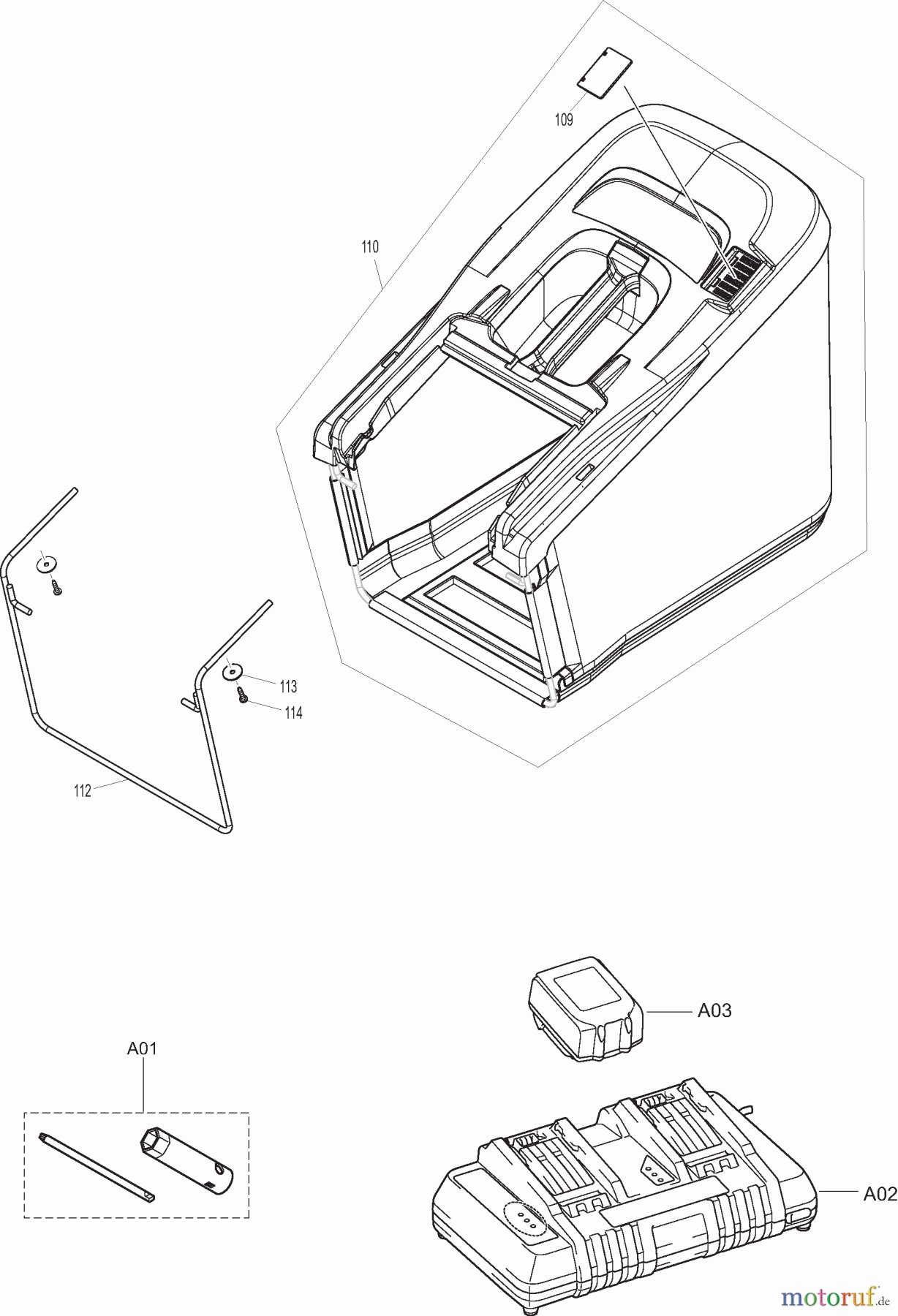 109

110

113

114

112

A03

A01

A02

motoruf.de