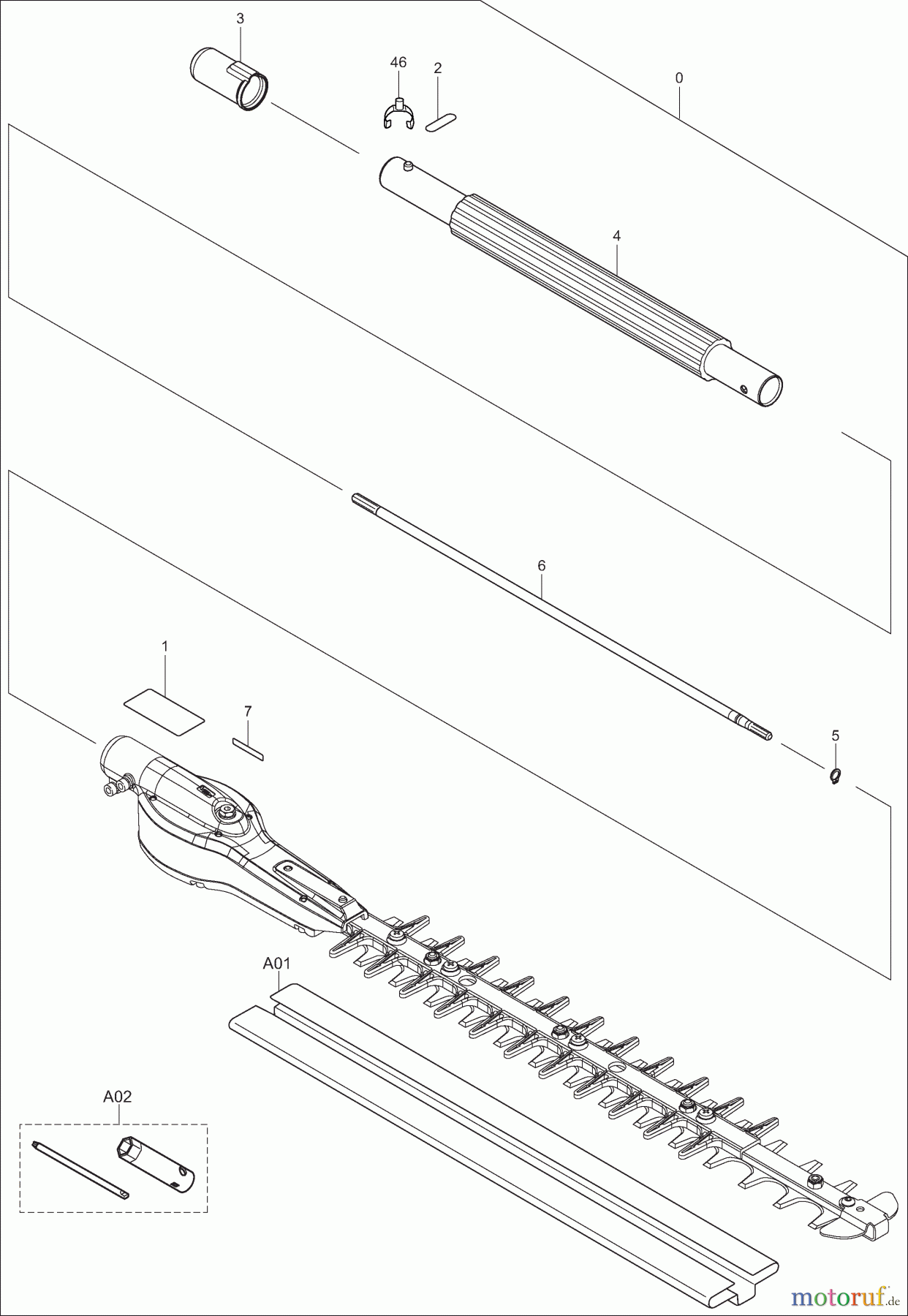 3
46
2
0
4
6
1
7
5
A01
A02
motoruf.de