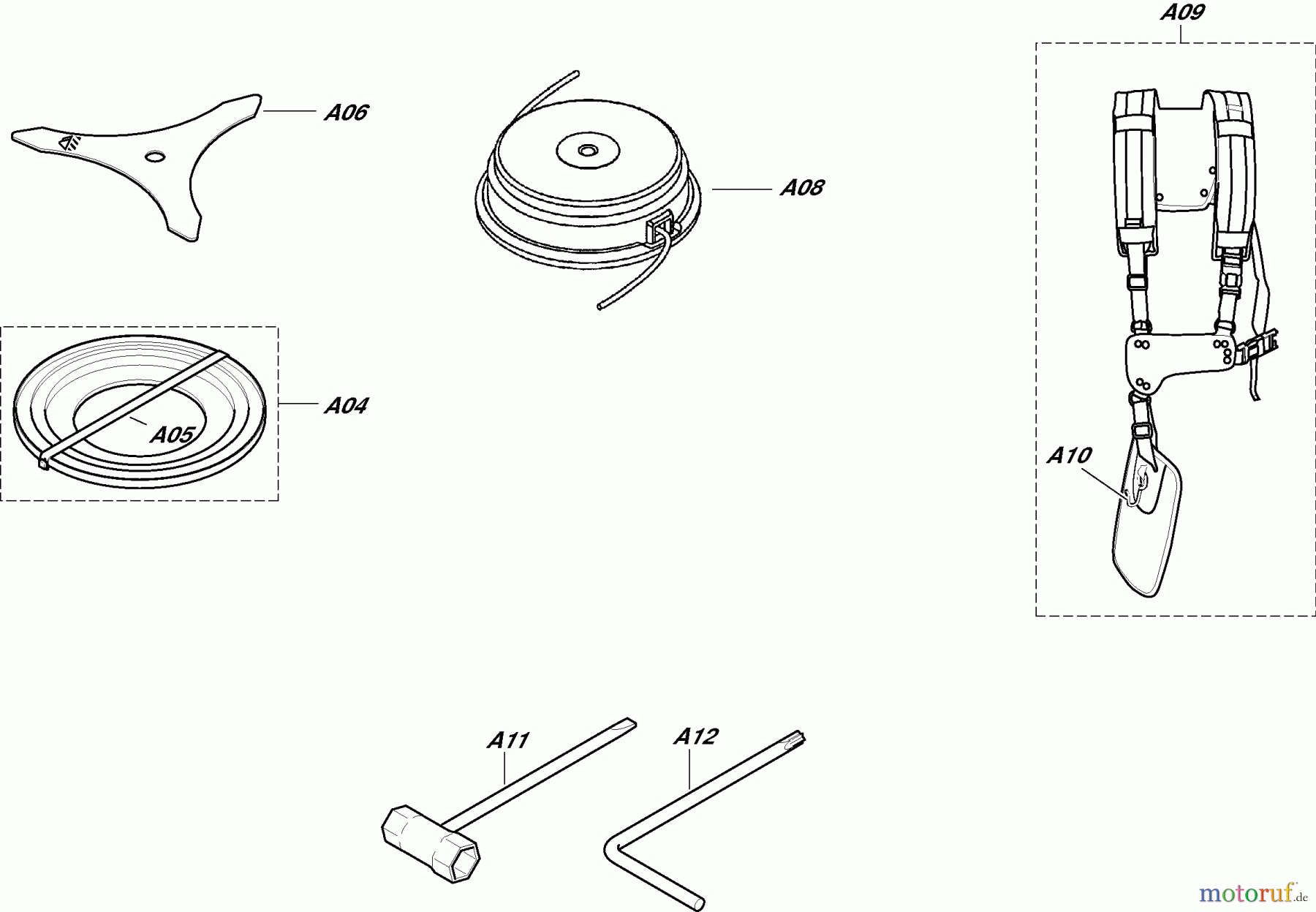 A09

A06

A08

A04

A05

A10

A11

A12

motoruf.de