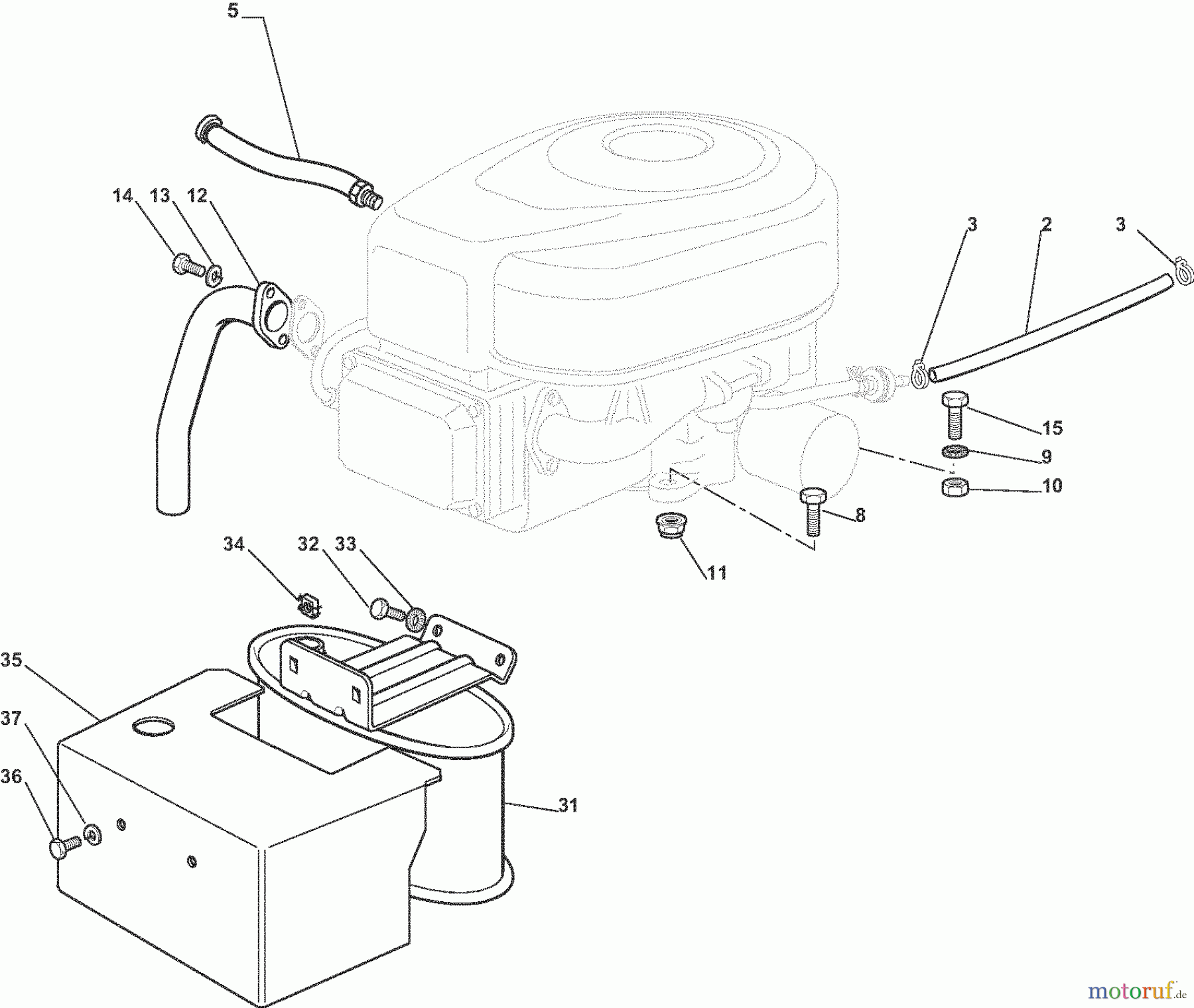 5
14 13 12
3
2
3
15
9
10
8
11
34
32 33
35
37
36
31
motoruf.de