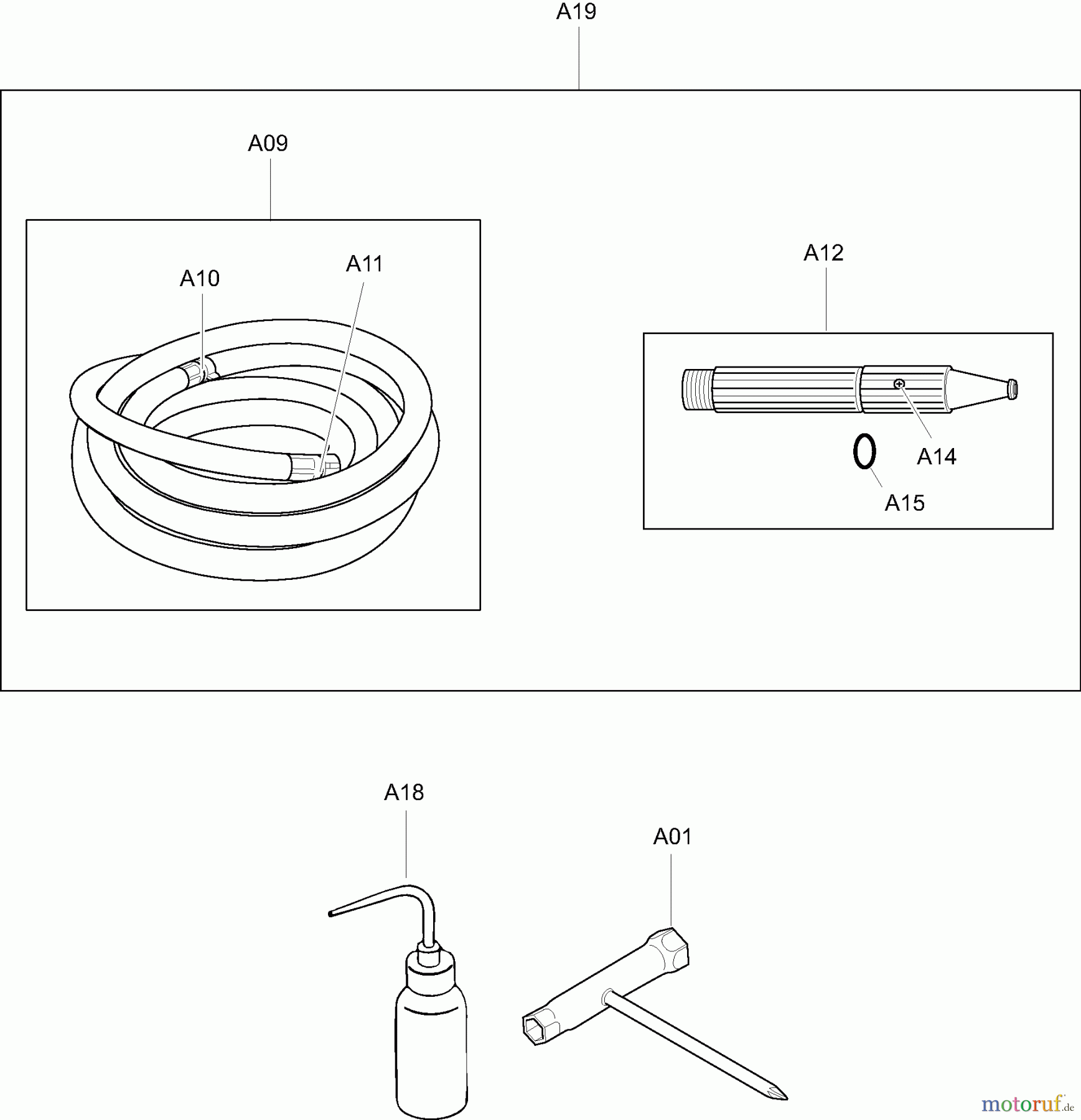 A19

A09

A10

A11

A12

A14

A15

A18

A01

motoruf.de