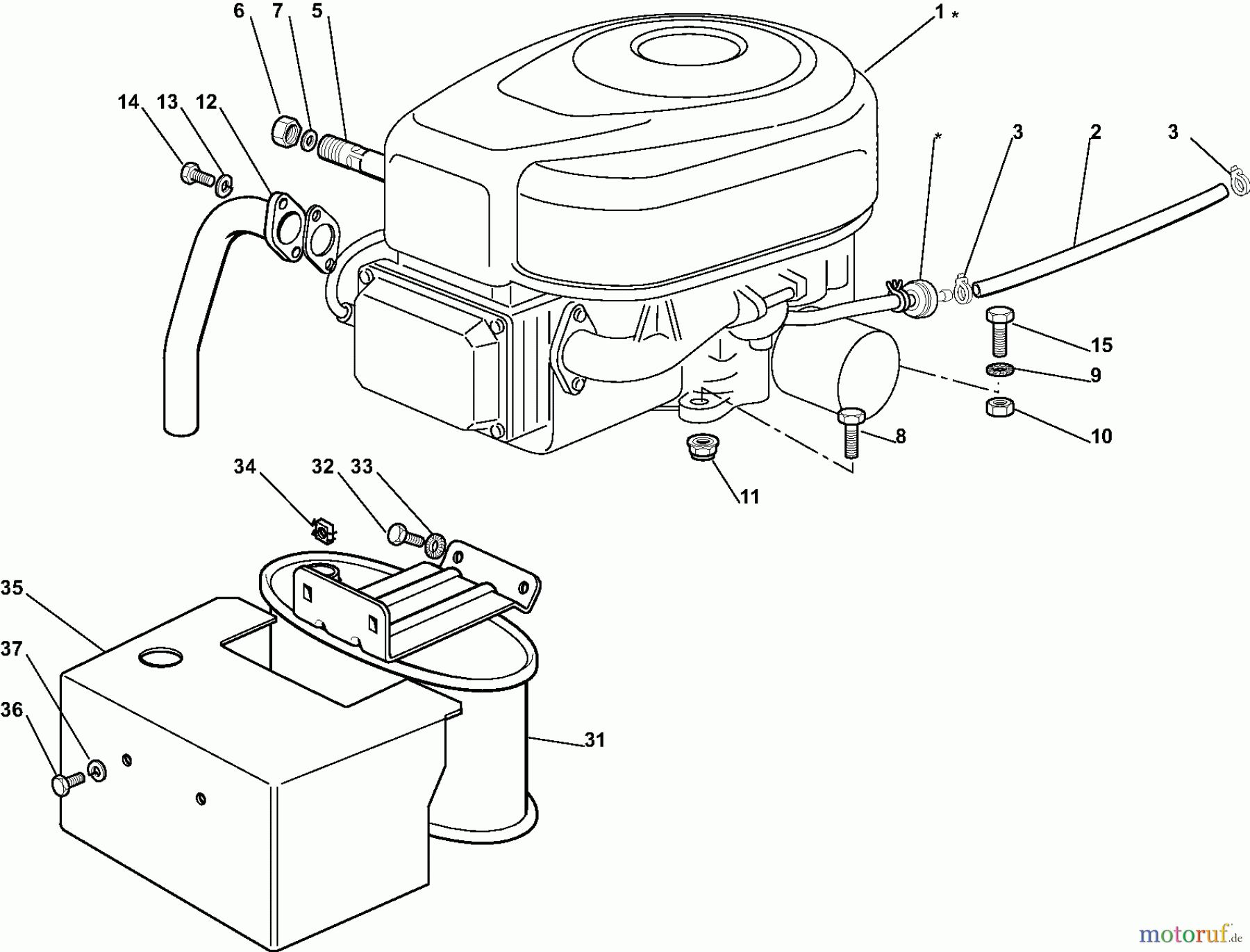 6 7 5
1 *
14 13 12
*
3 2 3
15
9
10
8
11
34 32 33
35
37
36
31
motoruf.de