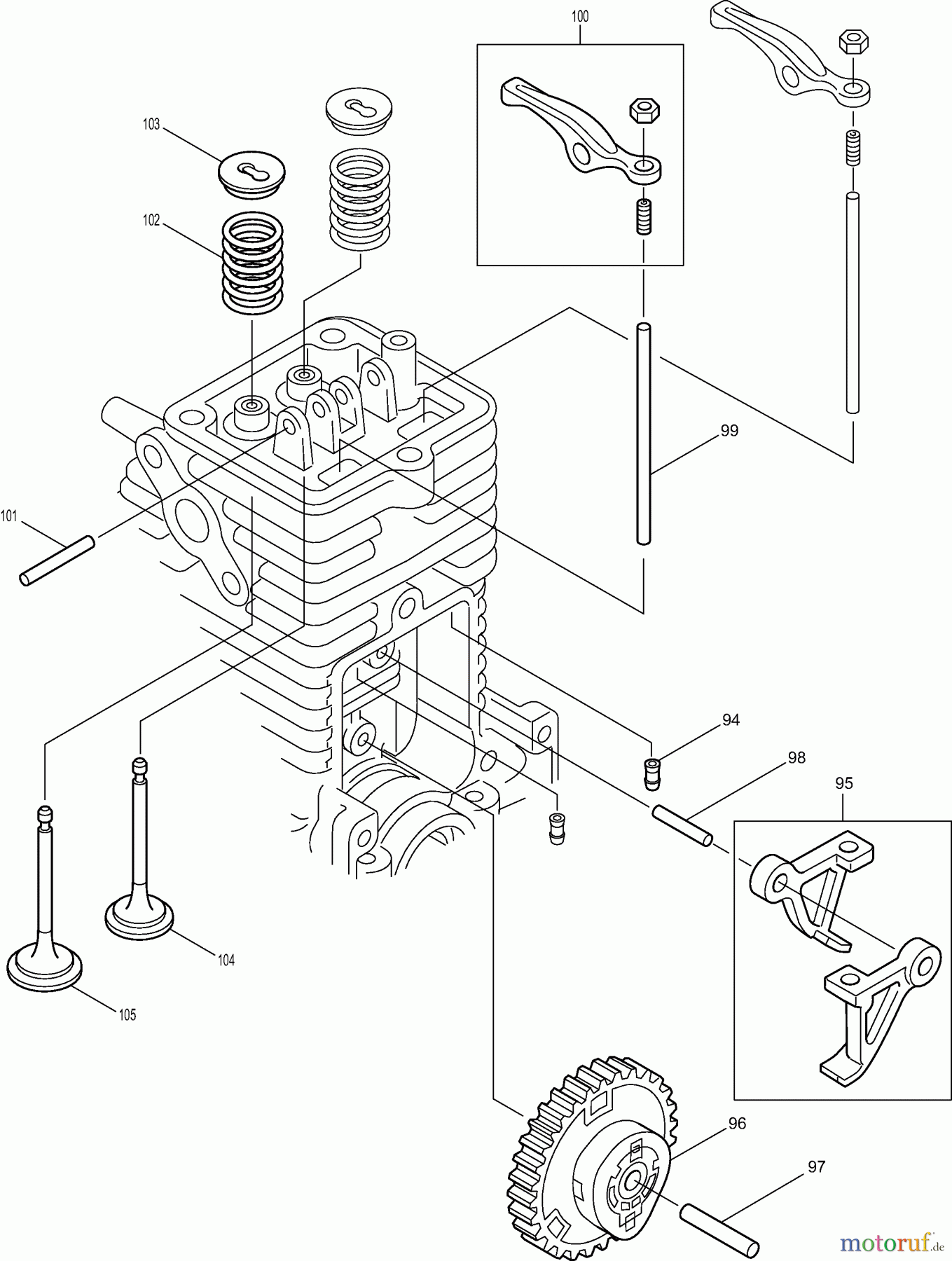 100
103
102
99
101
94
98
95
104
105
96
97
motoruf.de