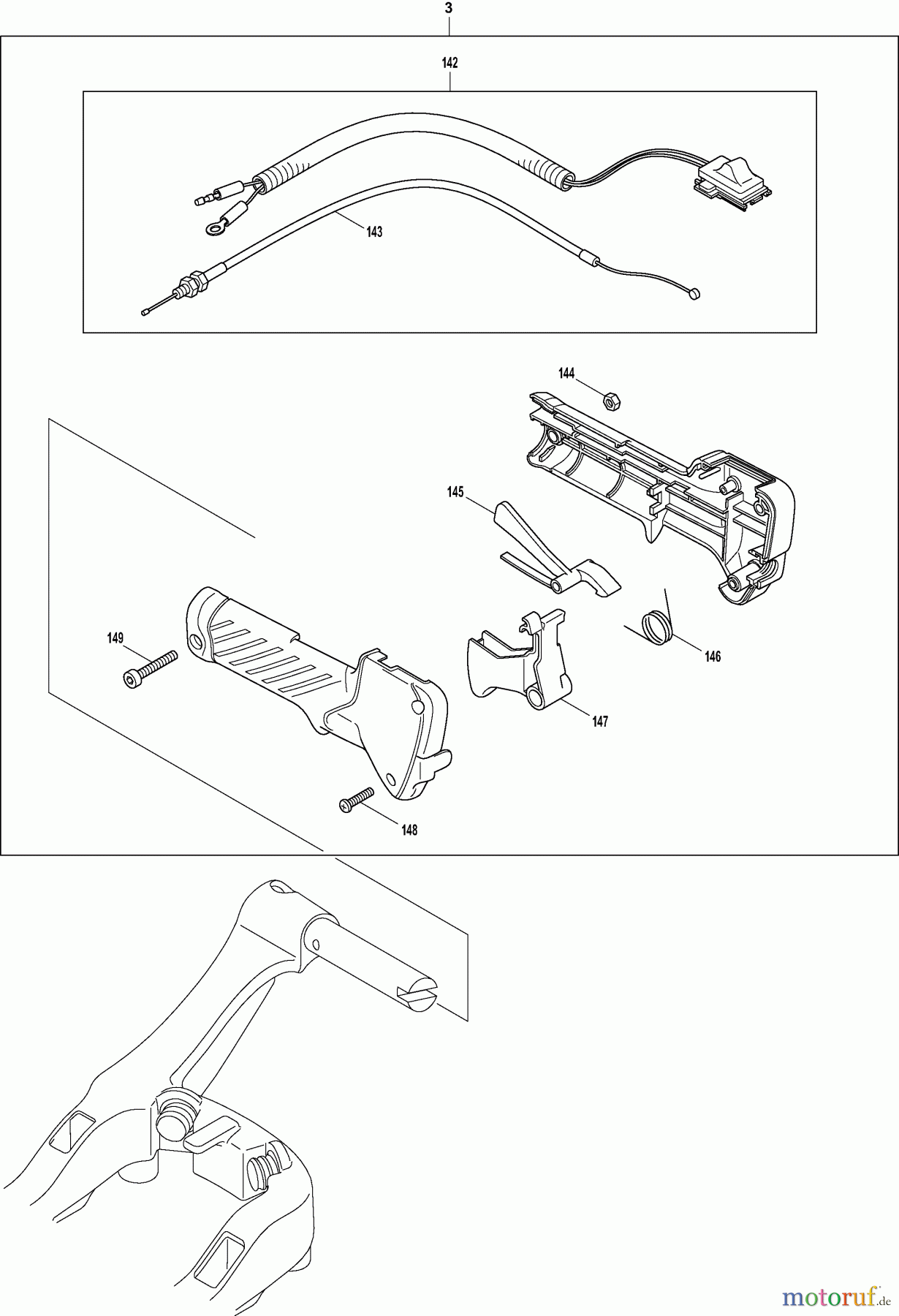 3

142

143

144

145

149

146

147

148

motoruf.de