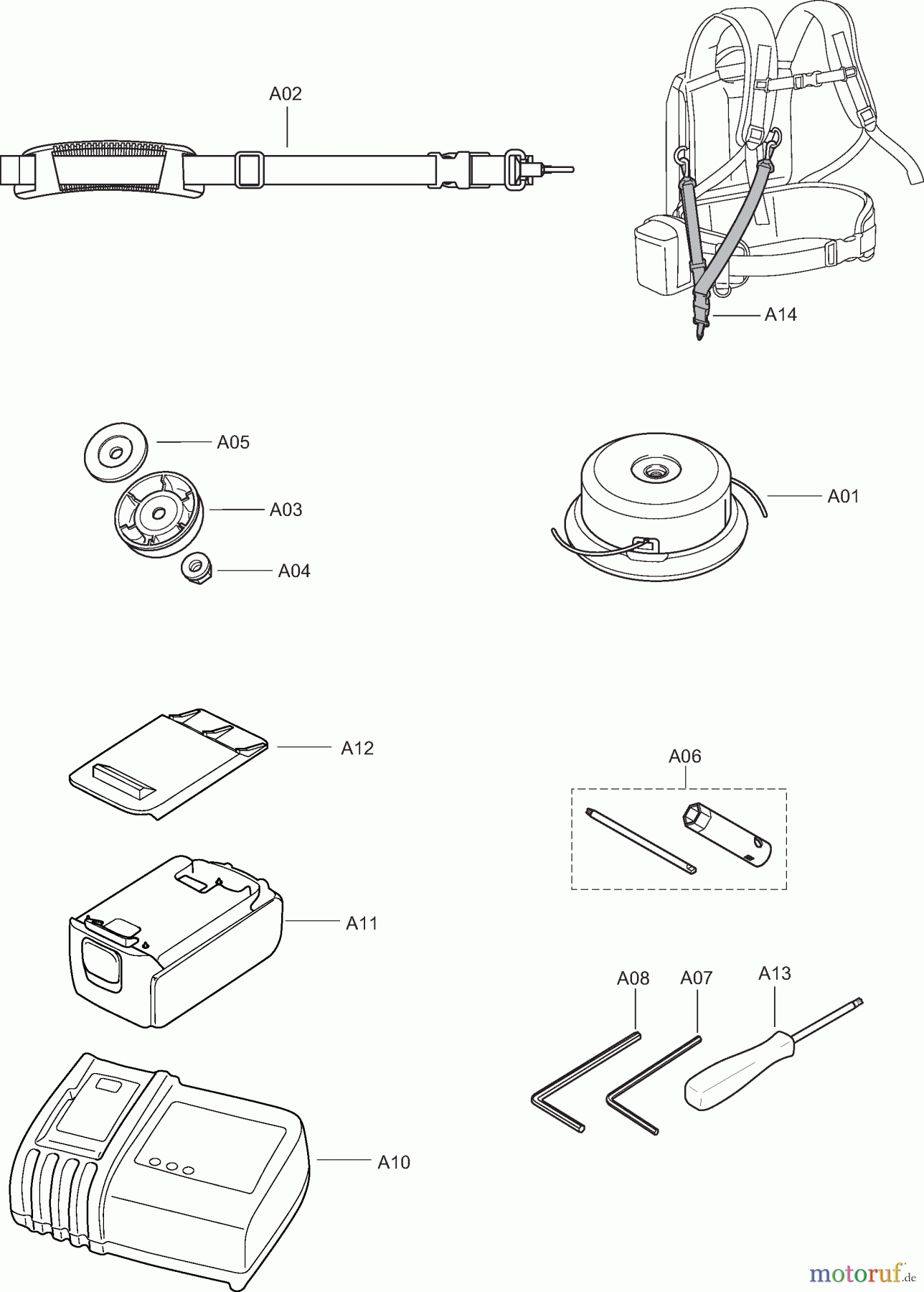 A02

A14

A05

A03

A04

A01

A12

A06

A11

A08

A07

A13

A10

motoruf.de