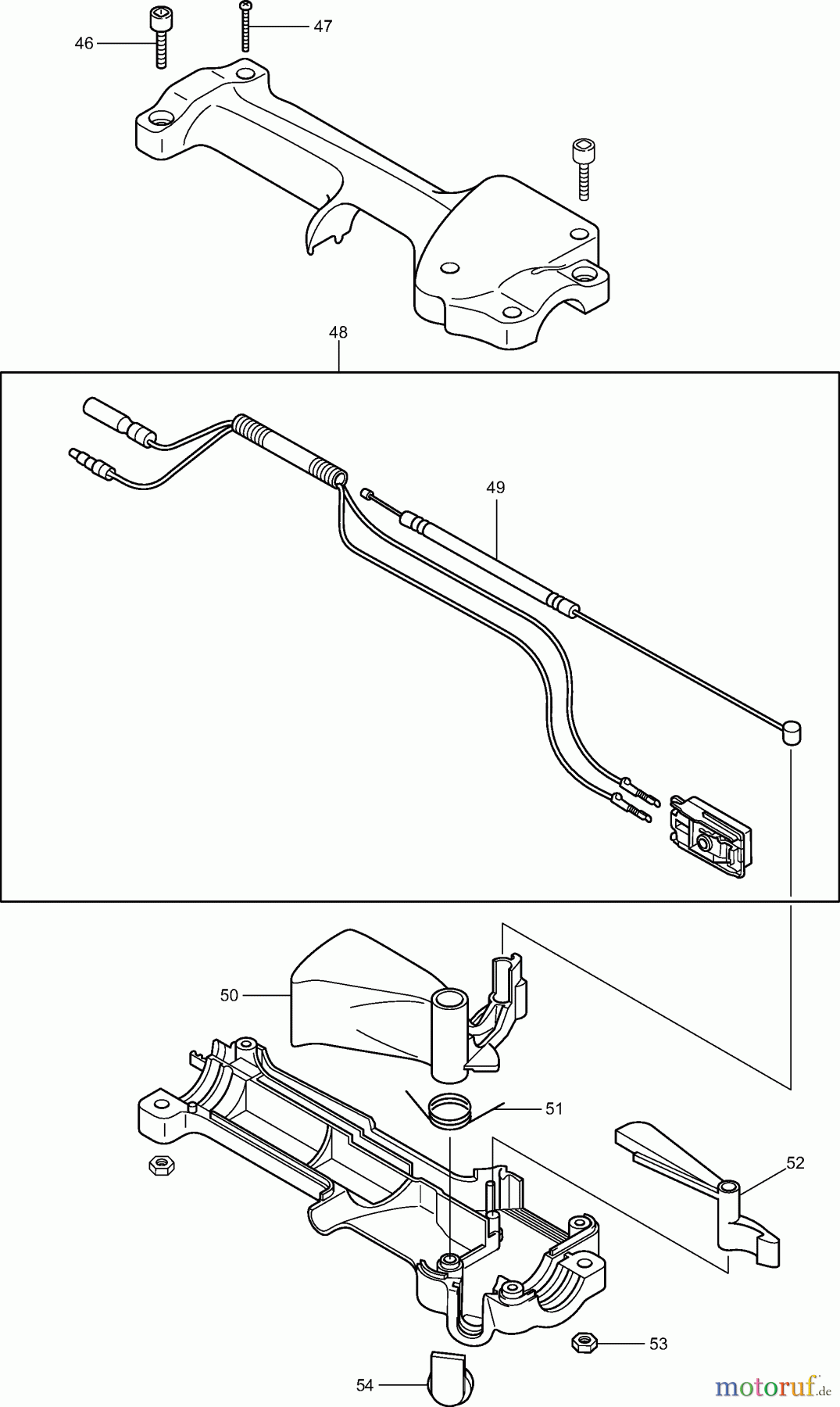 46
47
48
49
50
51
52
53
54
motoruf.de