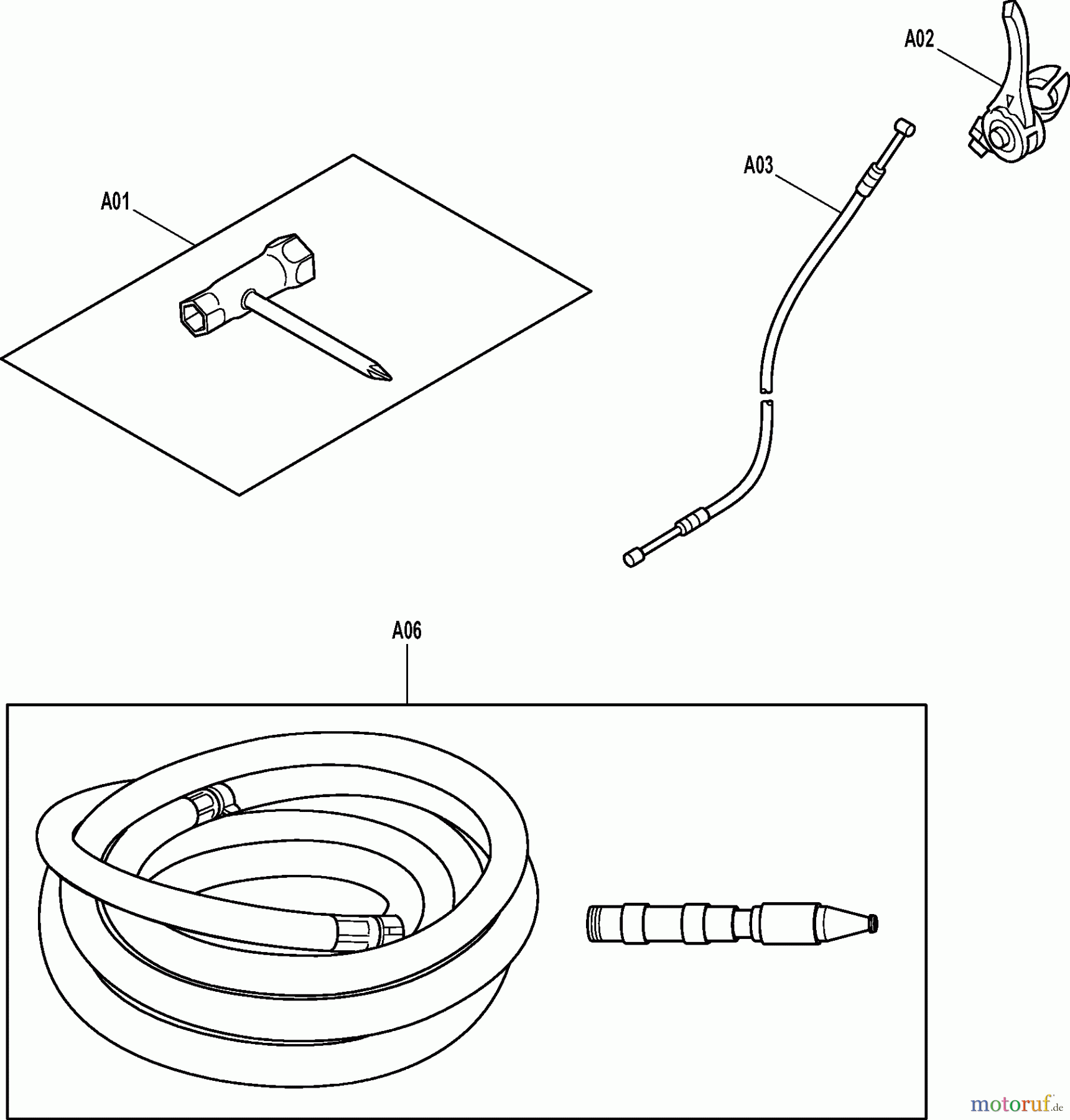 A02

A03

A01

A06

motoruf.de