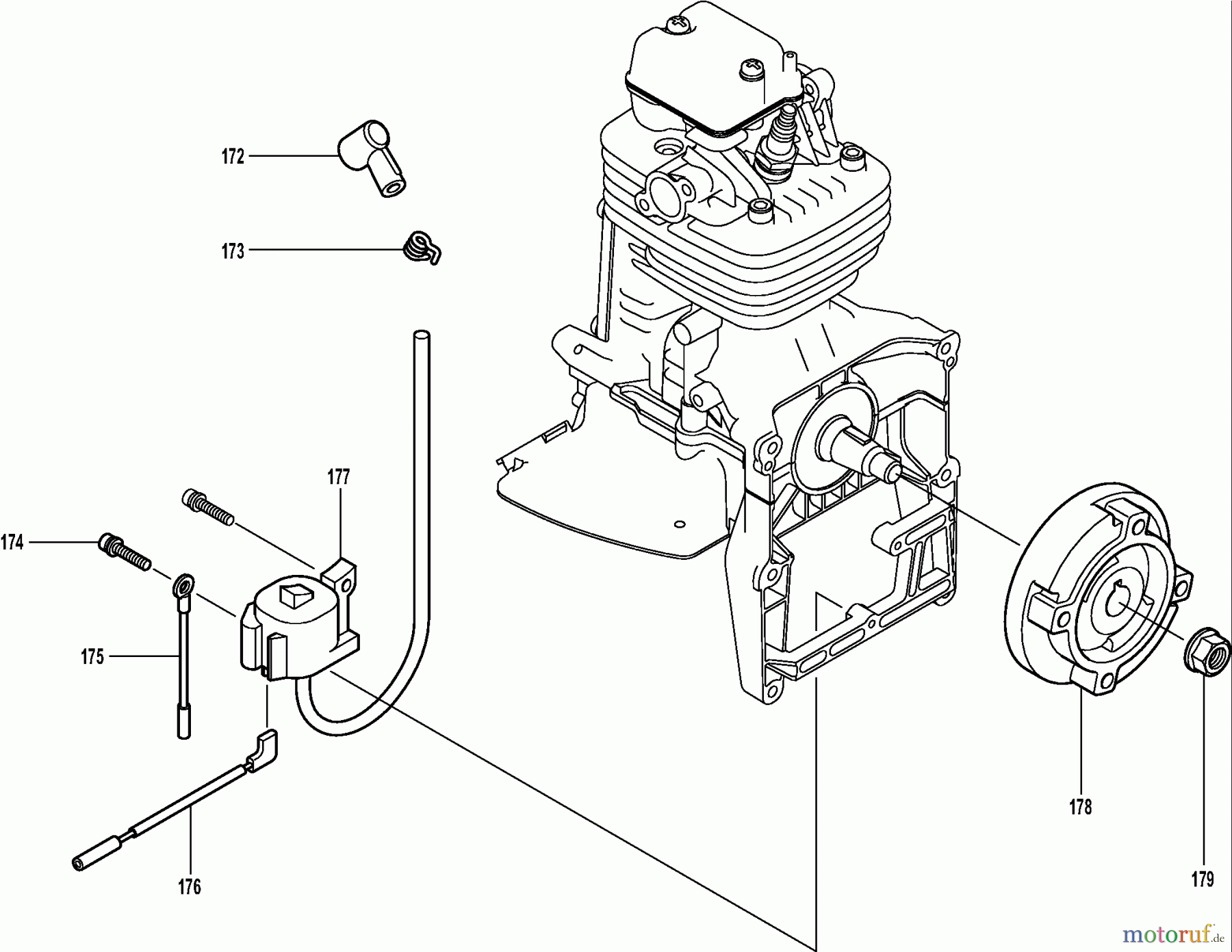 172

173

177

174

175

176

178

179

motoruf.de