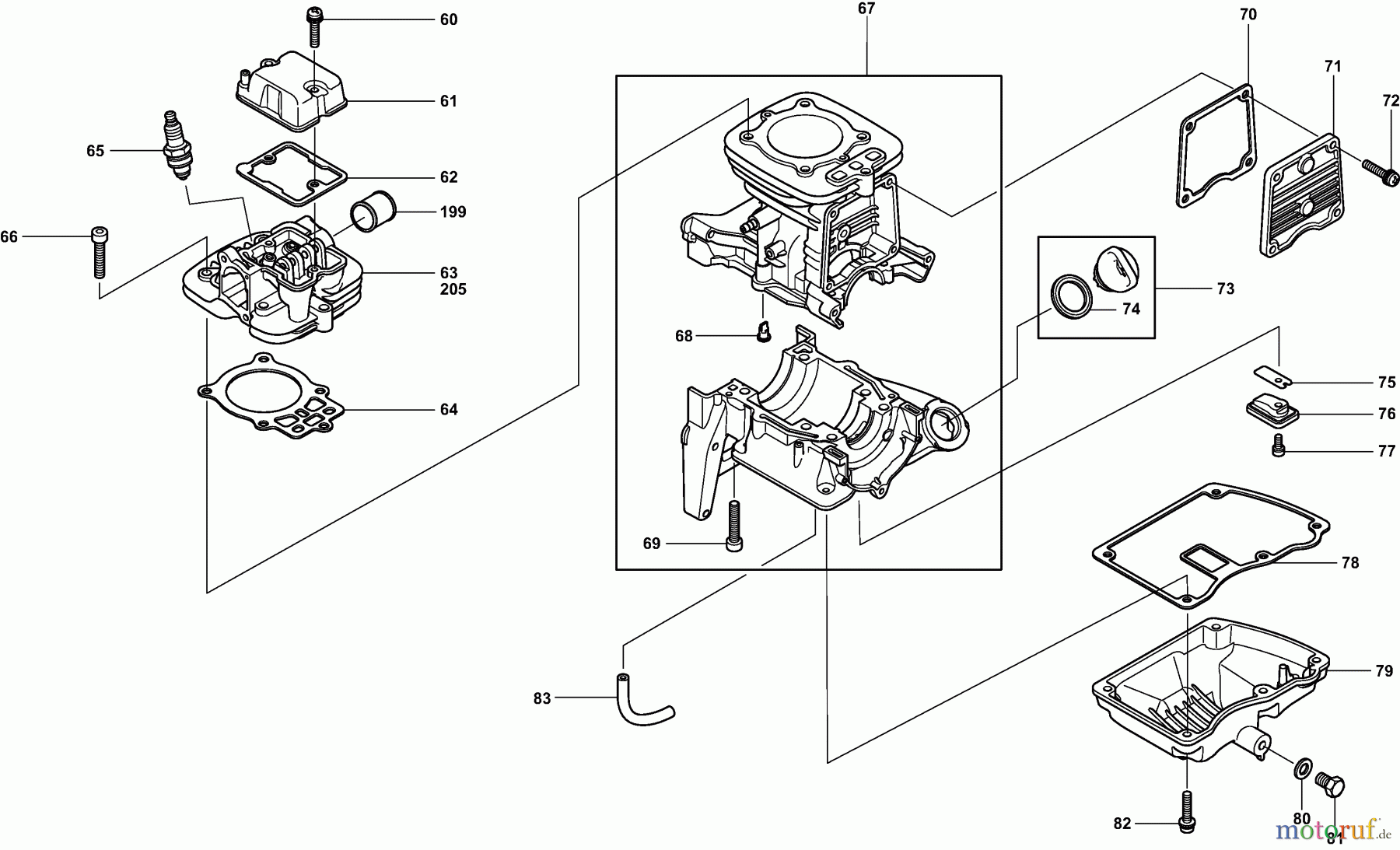 60
61
65
62
199
66
63
205
64
67
68
69
70
71
72
73
74
75
76
77
78
79
83
82
80
81
motoruf.de