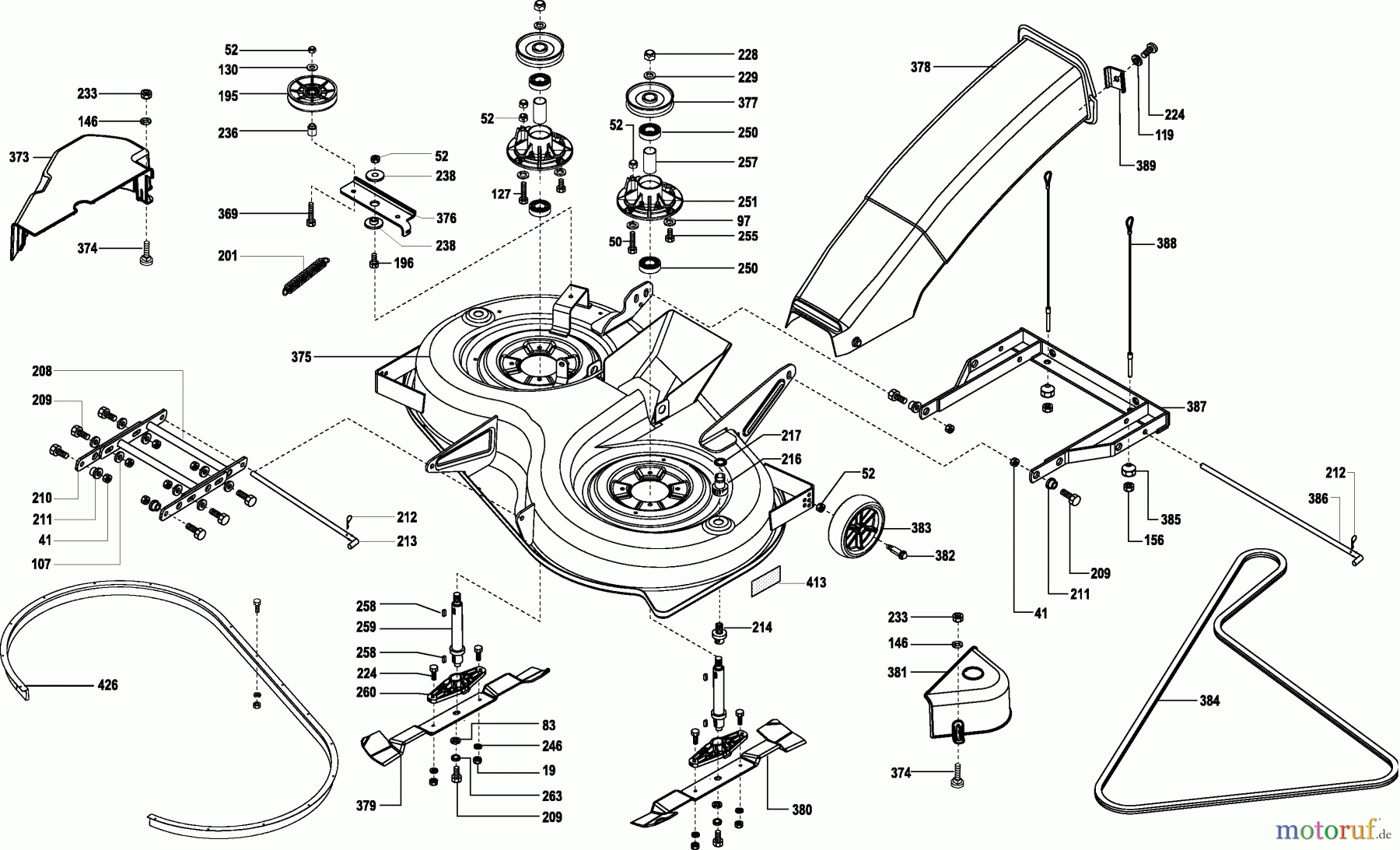 52
130
195
236
233
146
373
374
369
201
52
238
376
238
196
52
127
228
229
377
52
250
257
251
97
255
50
250
378
224
119
389
388
375
208
209
210
211
41
107
212
213
217
216
52
383
382
413
387
385
156
209
211
41
212
386
426
258
259
258
224
260
83
246
19
263
209
379
214
380
233
146
381
374
384
motoruf.de