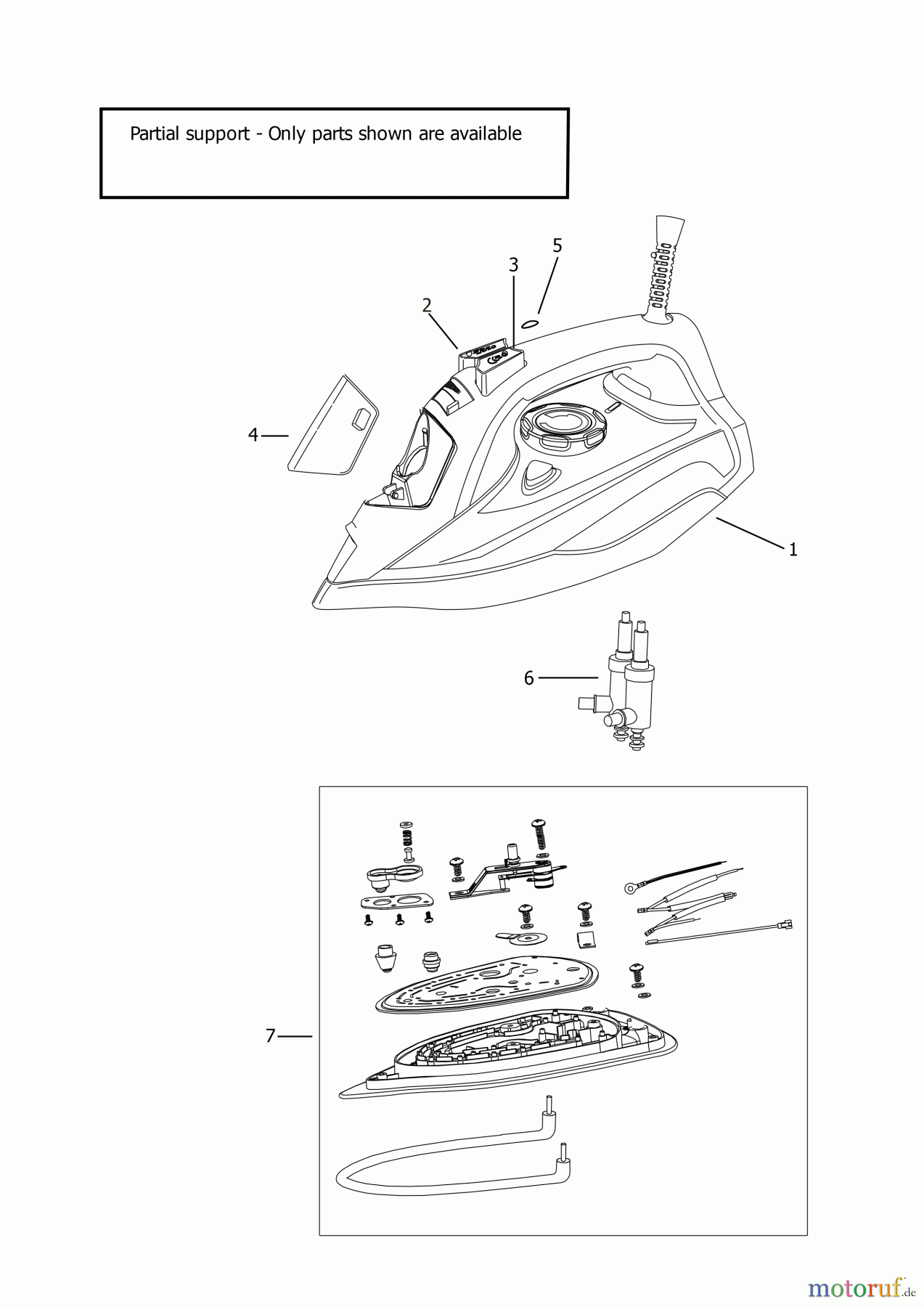 Partial support - Only parts shown are available

5
3
2
4
1
6
7

motoruf.de