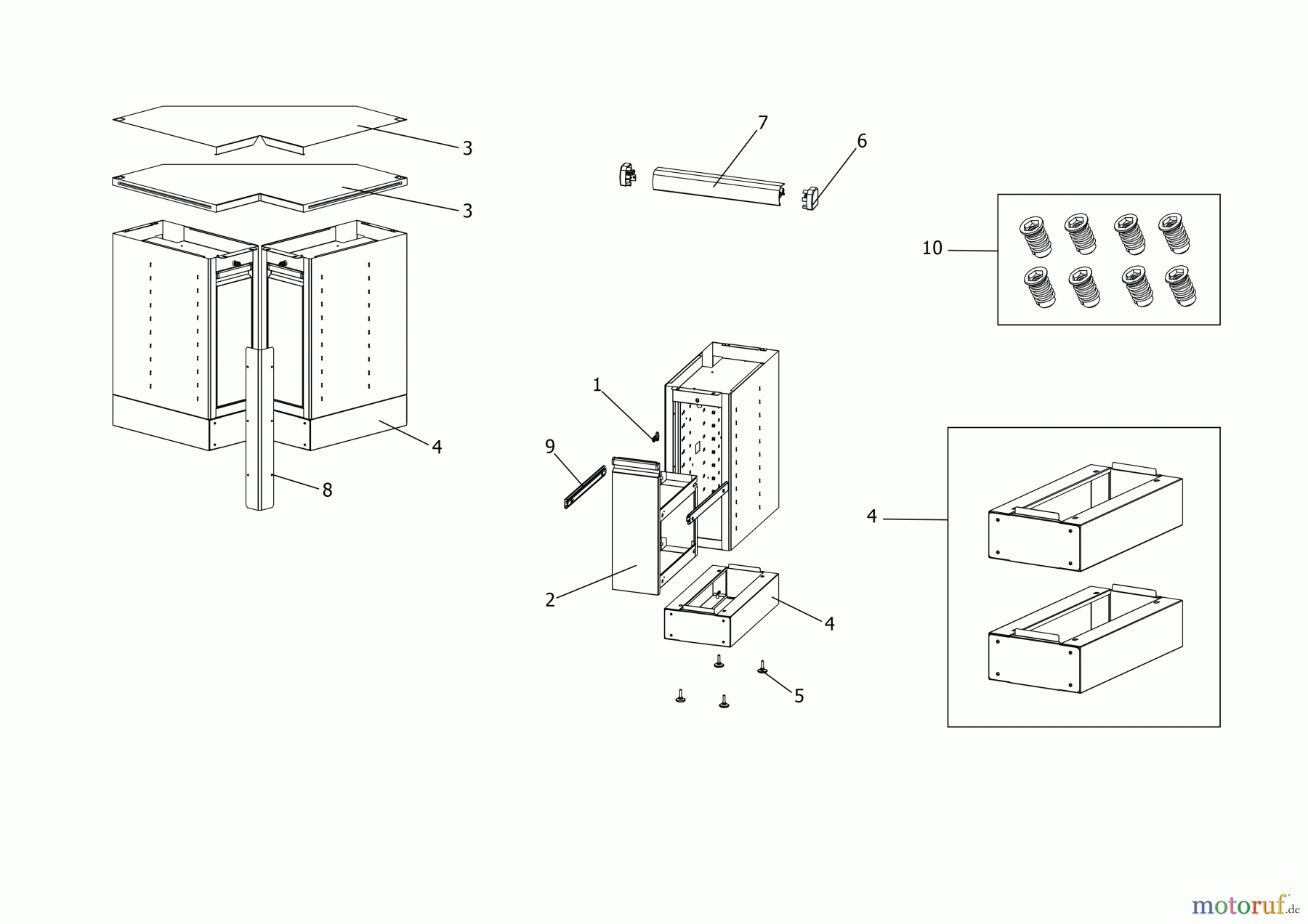 3
3
4
8
7
6
10
1
9
2
4
5
4
motoruf.de