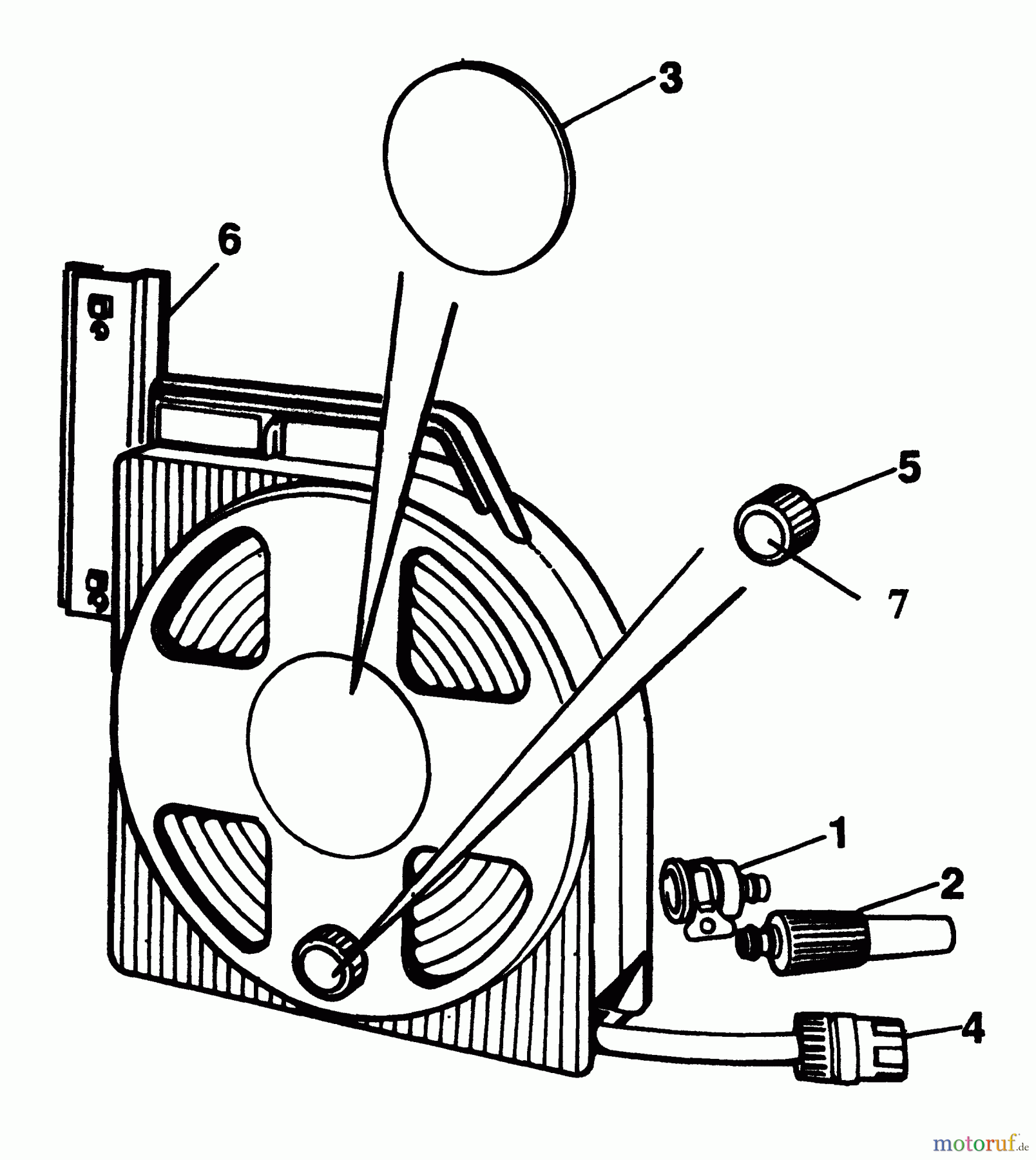 3
6
5
7
1
2
4
motoruf.de