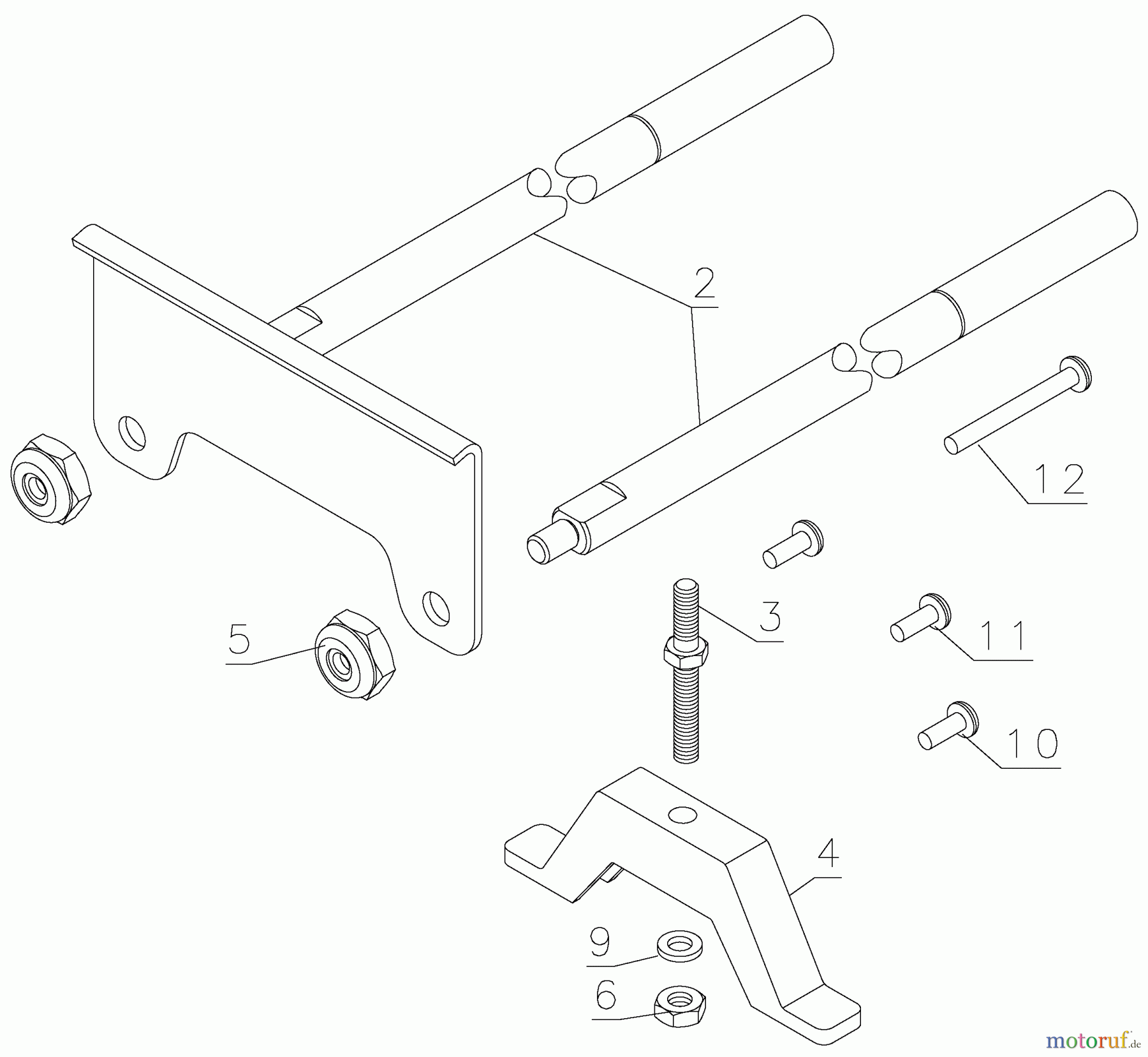 2
12
3
11
5
10
4
9
6
motoruf.de