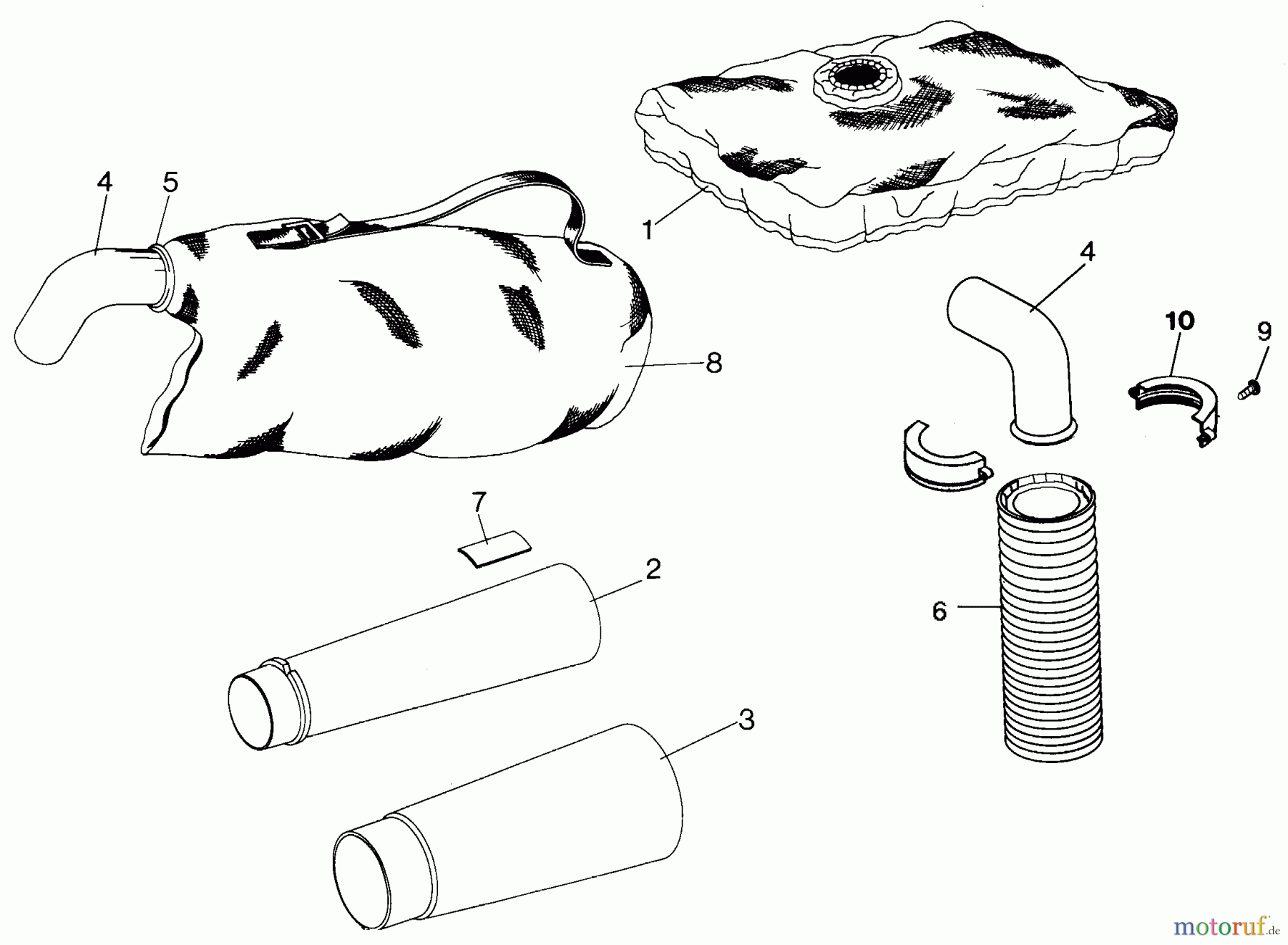 4
5
1
4
10
9
8
7
2
6
3
motoruf.de