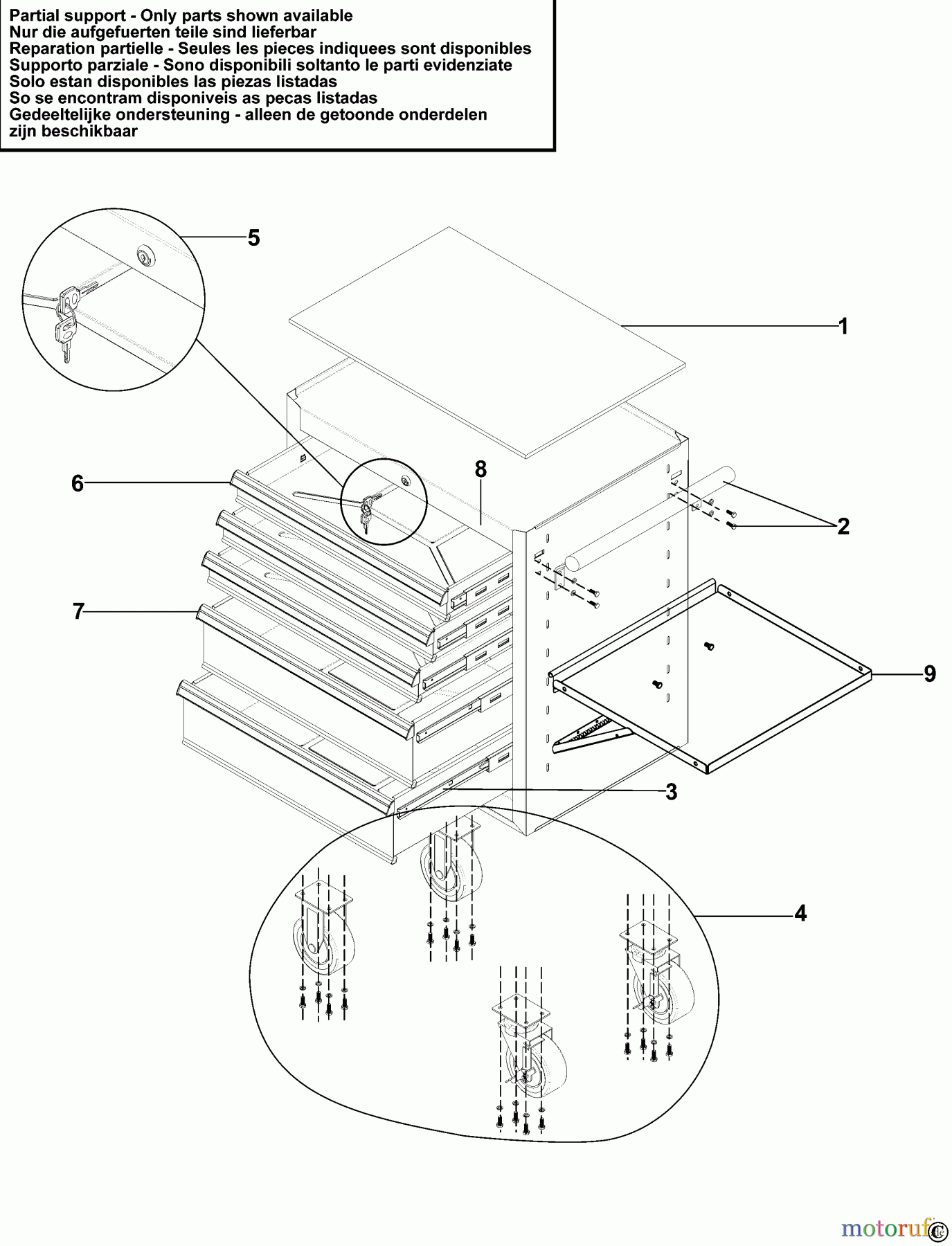 Partial support - Only parts shown available
Nur die aufgefuerten teile sind lieferbar
Reparation partielle - Seules les pieces indiquees sont disponibles
Supporto parziale - Sono disponibili soltanto le parti evidenziate
Solo estan disponibles las piezas listadas
So se encontram disponiveis as pecas listadas
Gedeeltelijke ondersteuning - alleen de getoonde onderdelen zijn beschikbaar

5
1
6
8
2
7
9
3
4

motoruf.de