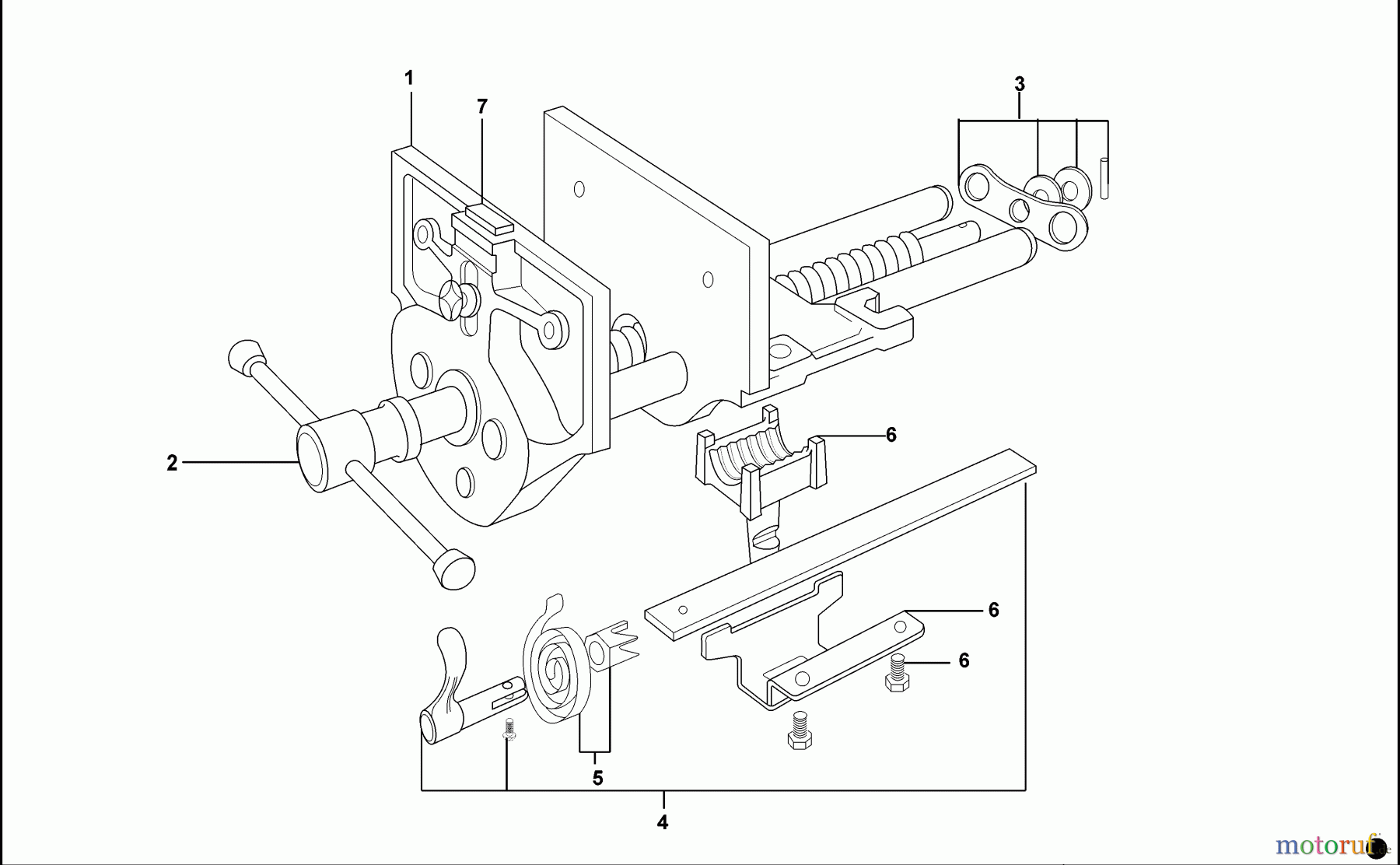 1
7
3
2
6
6
6
5
4
motoruf.de