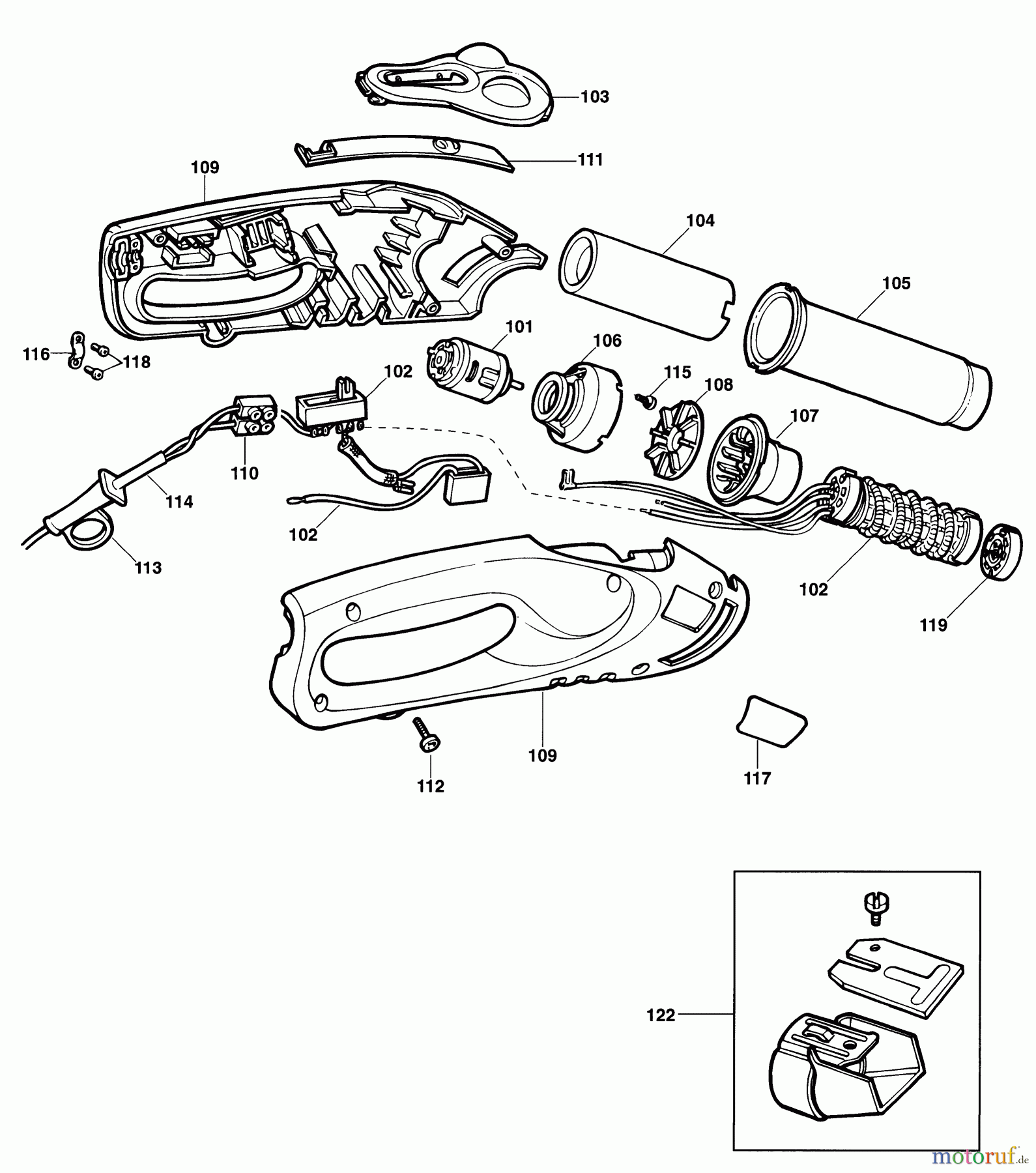 103
111
109
104
105
101
106
116
118
102
115
108
107
110
114
102
113
102
119
109
112
117
122
motoruf.de