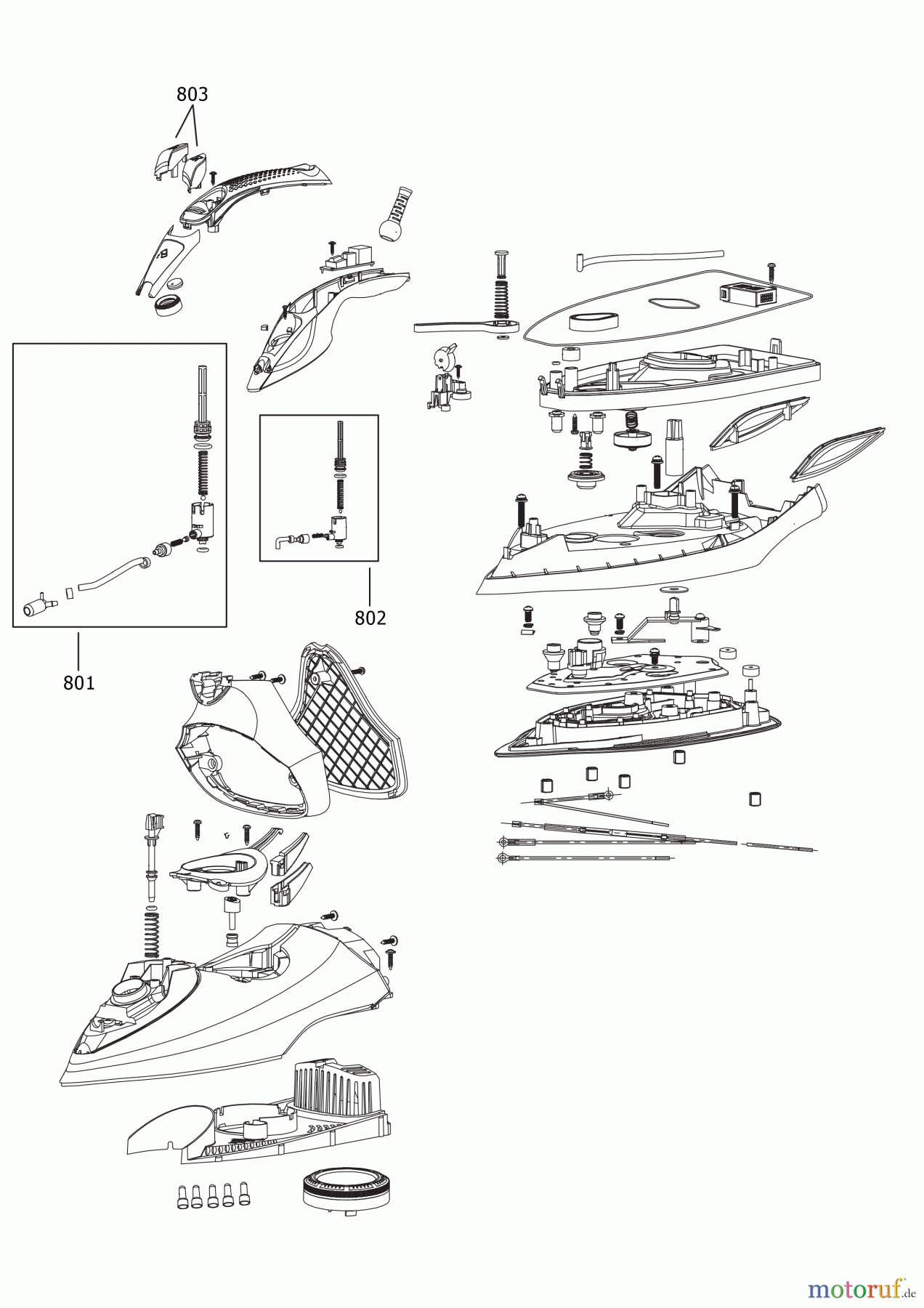 803

802

801

motoruf.de