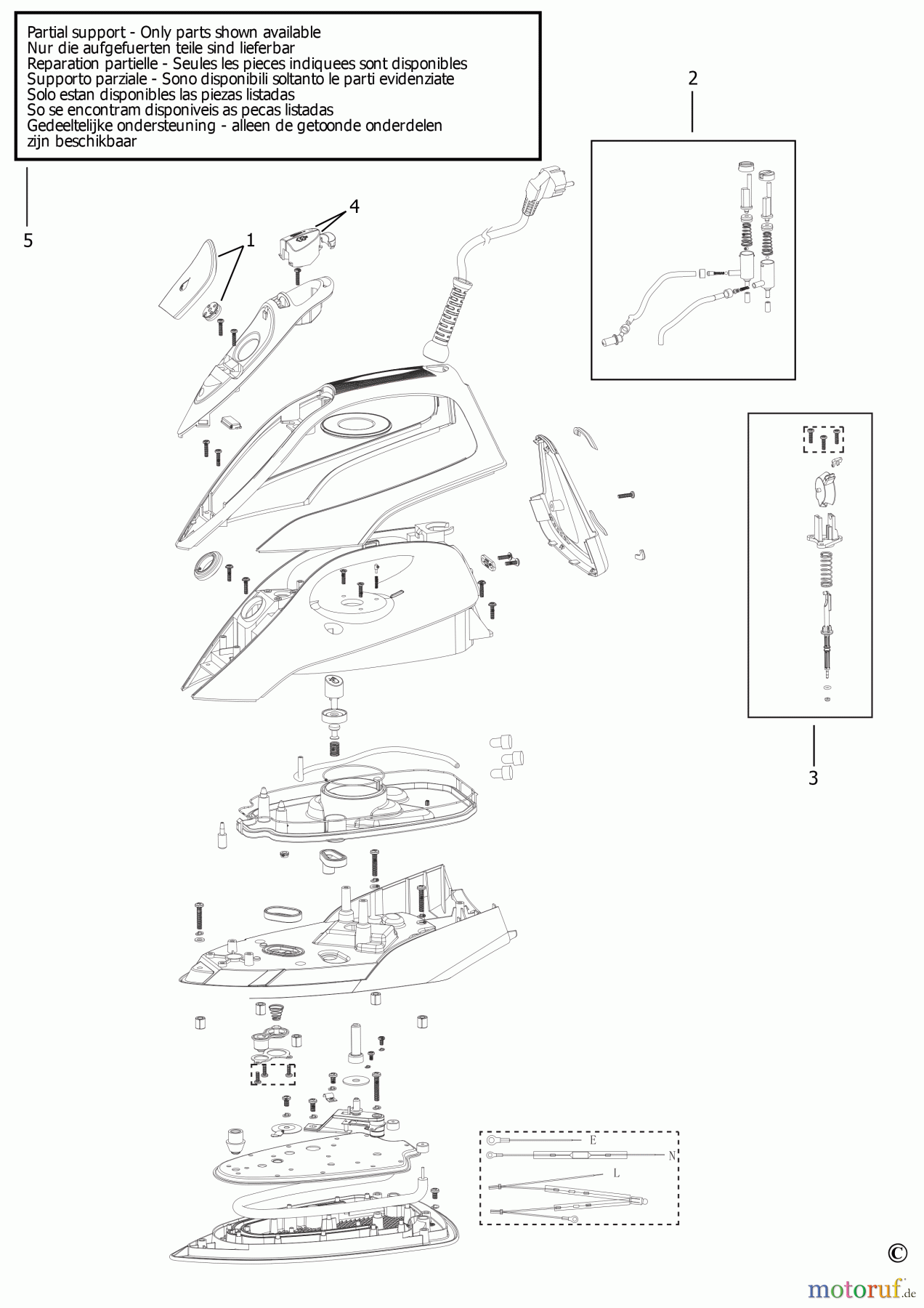 Partial support - Only parts shown available
Nur die aufgefuerten teile sind lieferbar
Reparation partielle - Seules les pieces indiquees sont disponibles
Supporto parziale - Sono disponibili soltanto le parti evidenziate
Solo estan disponibles las piezas listadas
So se encontram disponiveis as pecas listadas
Gedeeltelijke ondersteuning - alleen de getoonde onderdelen zijn beschikbaar

5

1

4

2

3

E

N

L

©

motoruf.de