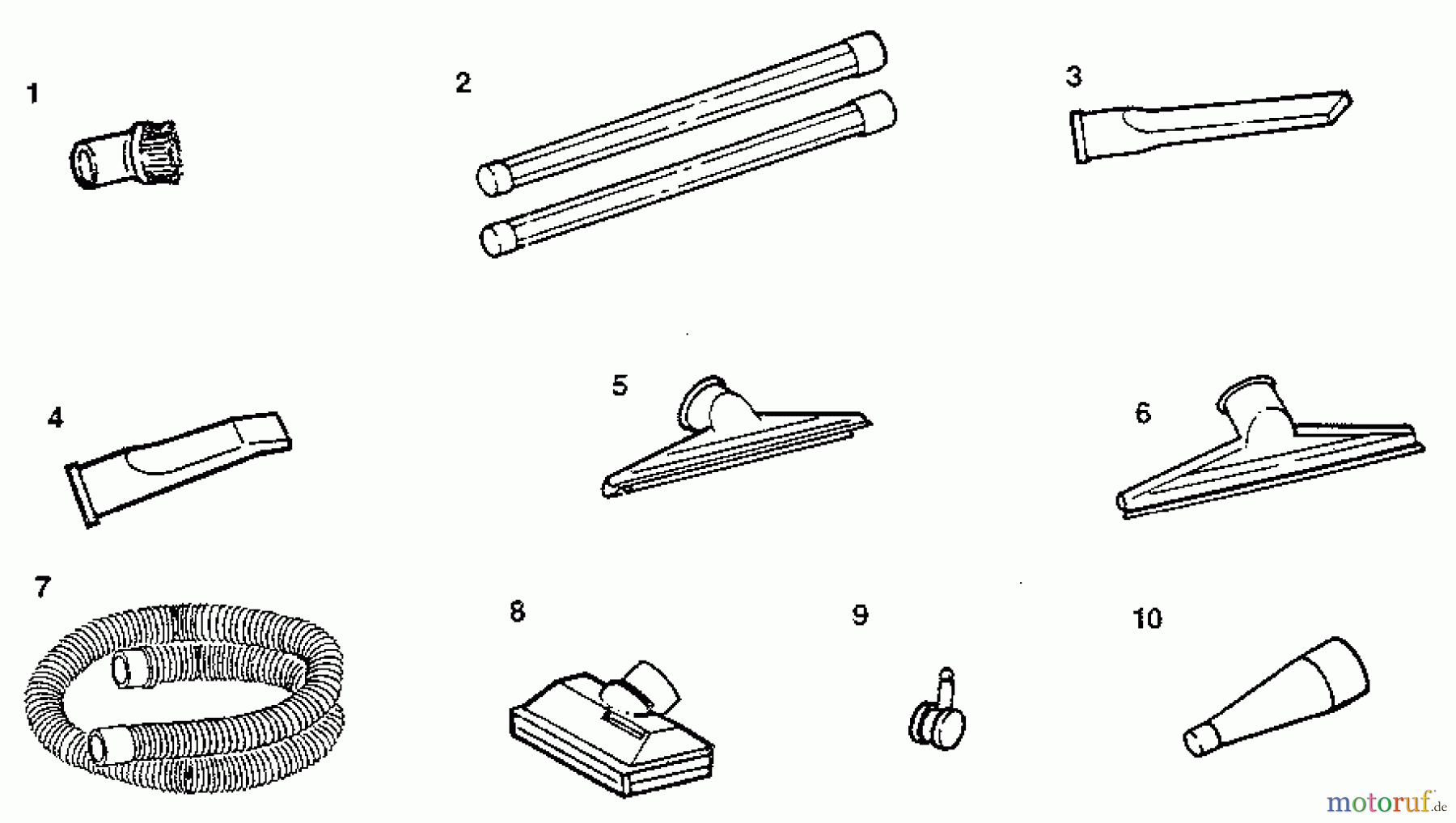 1
2
3
4
5
6
7
8
9
10
motoruf.de