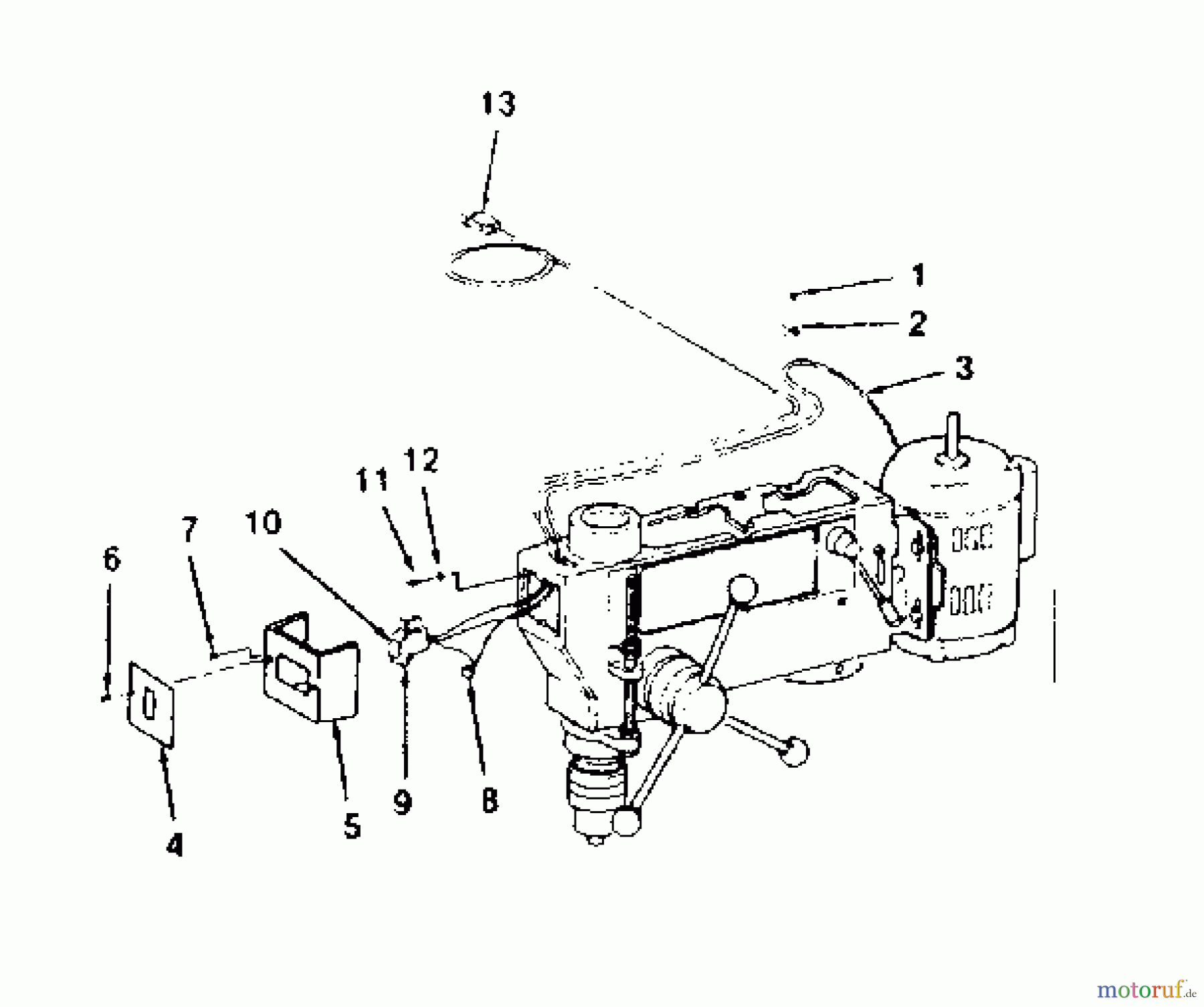 13

1

2

3

12

11

10

7

6

4

5

9

8

motoruf.de