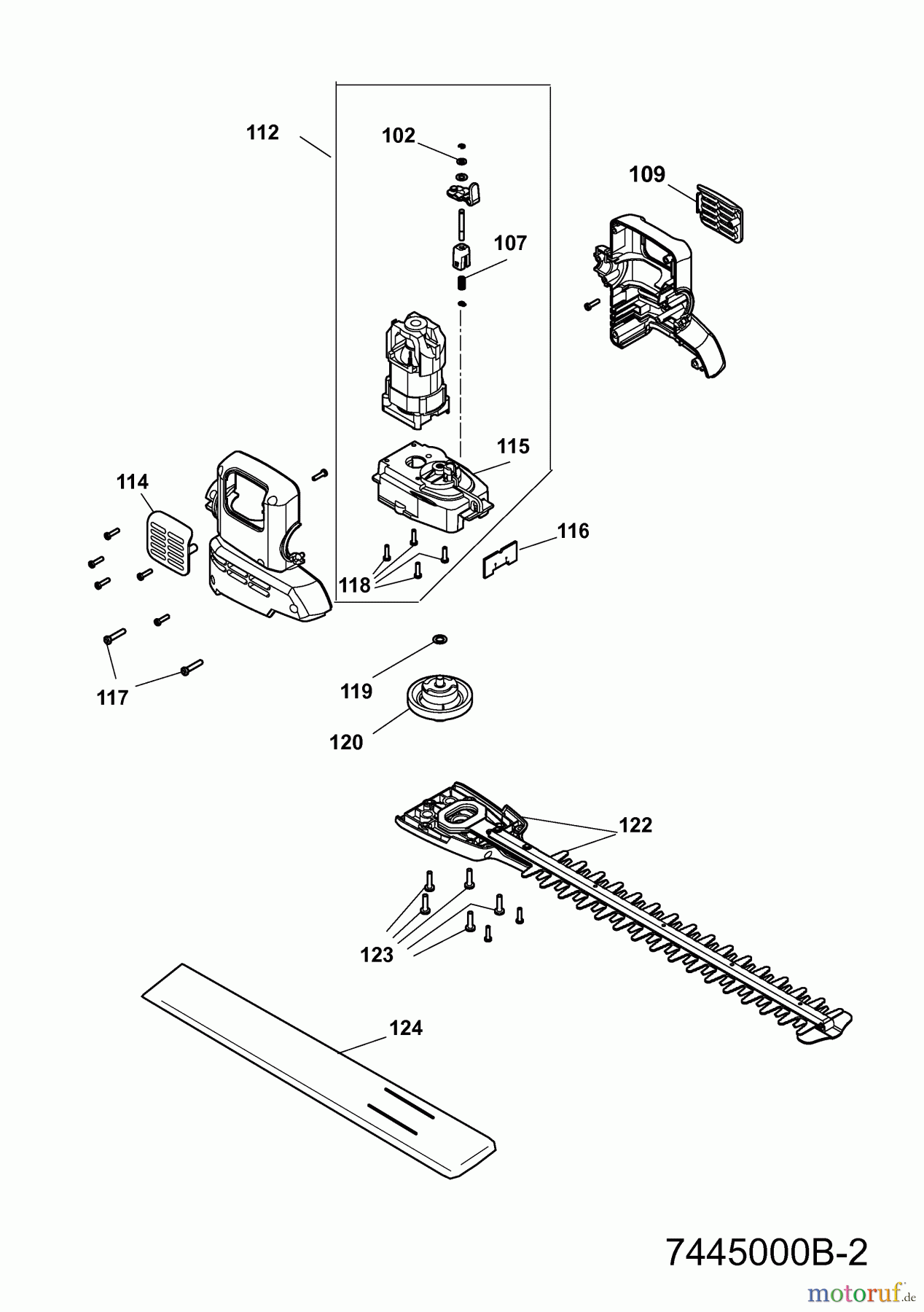 112
102
109
107
115
114
116
118
117
119
120
122
123
124
7445000B-2
motoruf.de