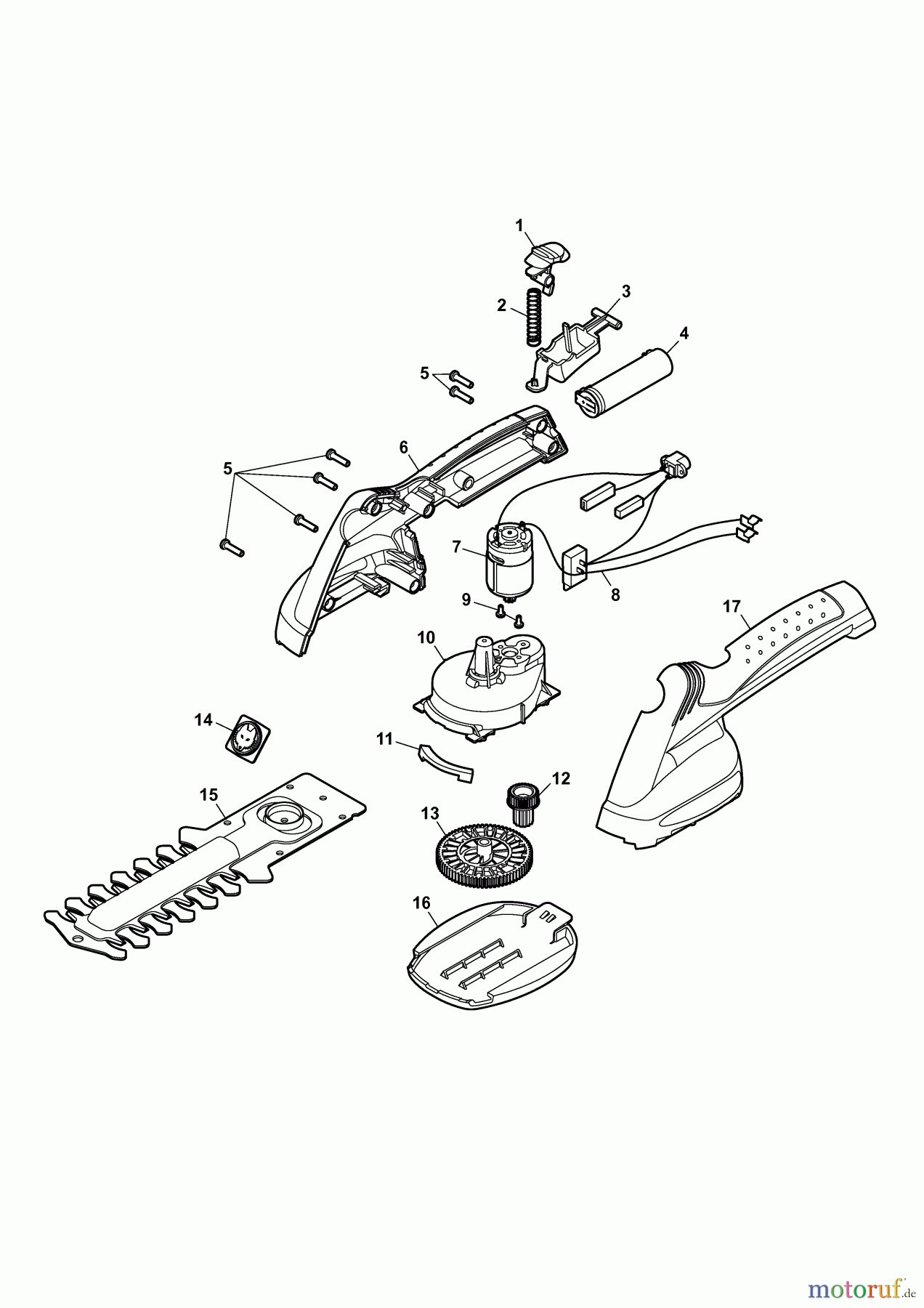 1
2
3
4
5
5
6
7
8
9
10
17
14
11
12
15
13
16
motoruf.de