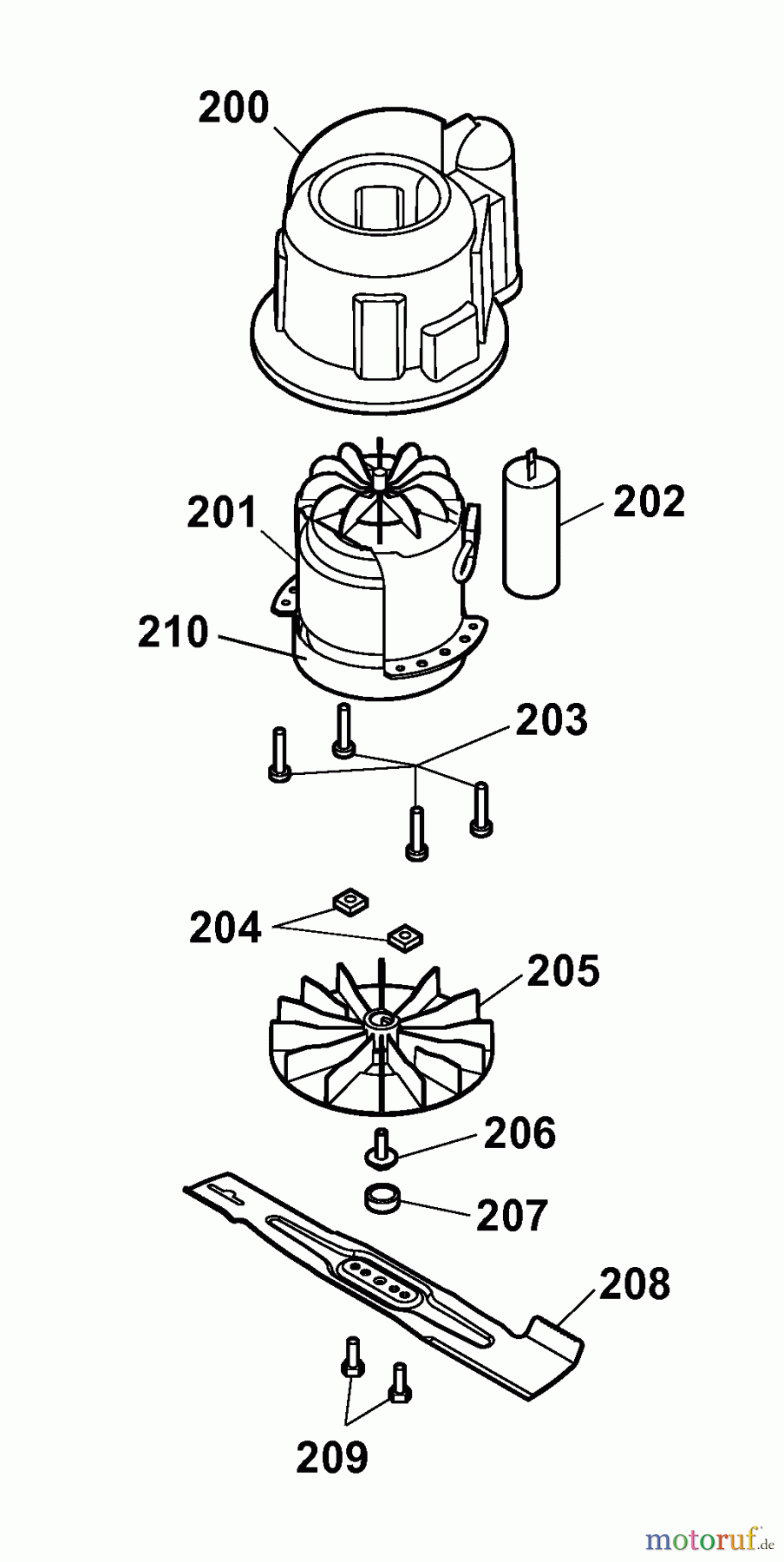 200

201

202

210

203

204

205

206

207

208

209

motoruf.de