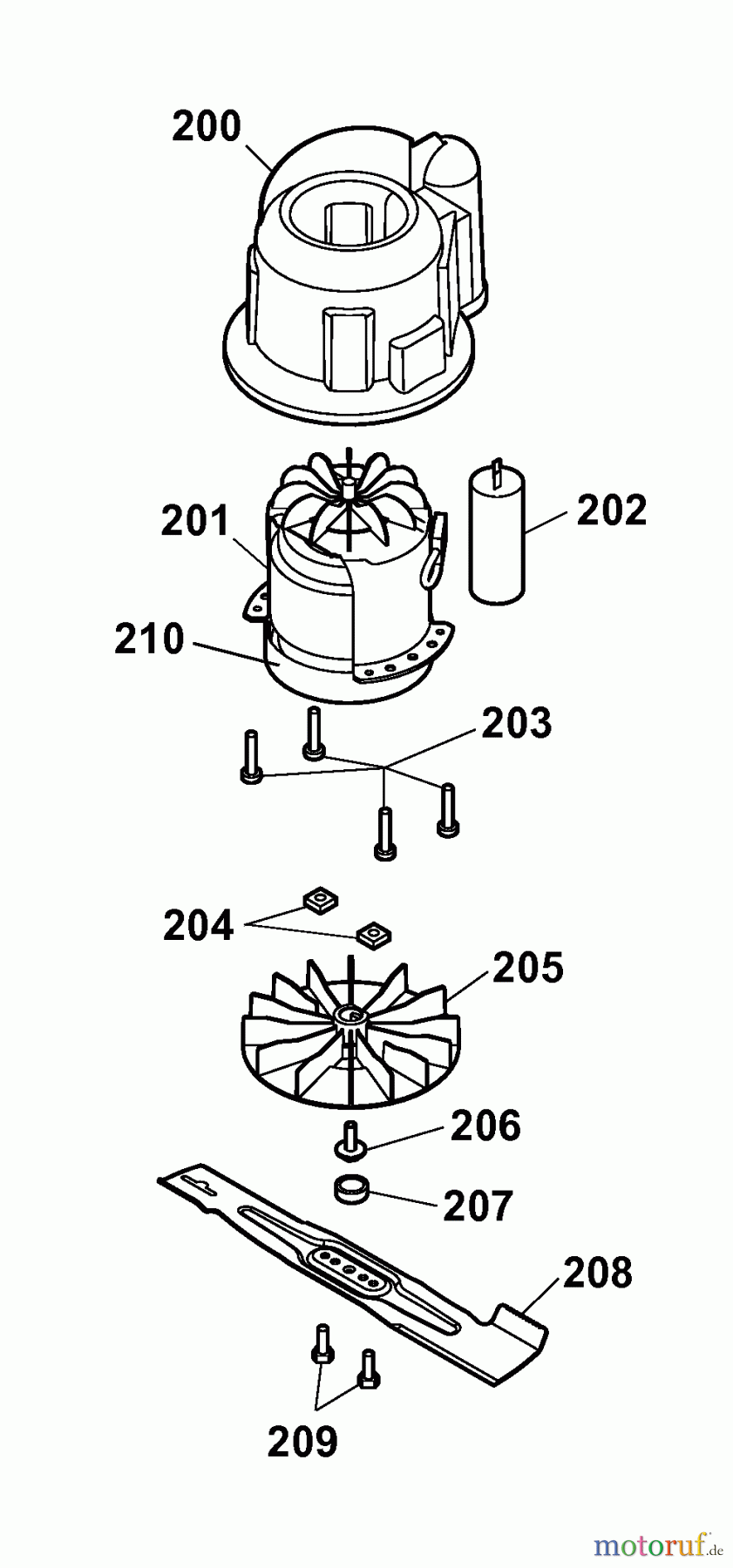 200
201
202
210
203
204
205
206
207
208
209
motoruf.de