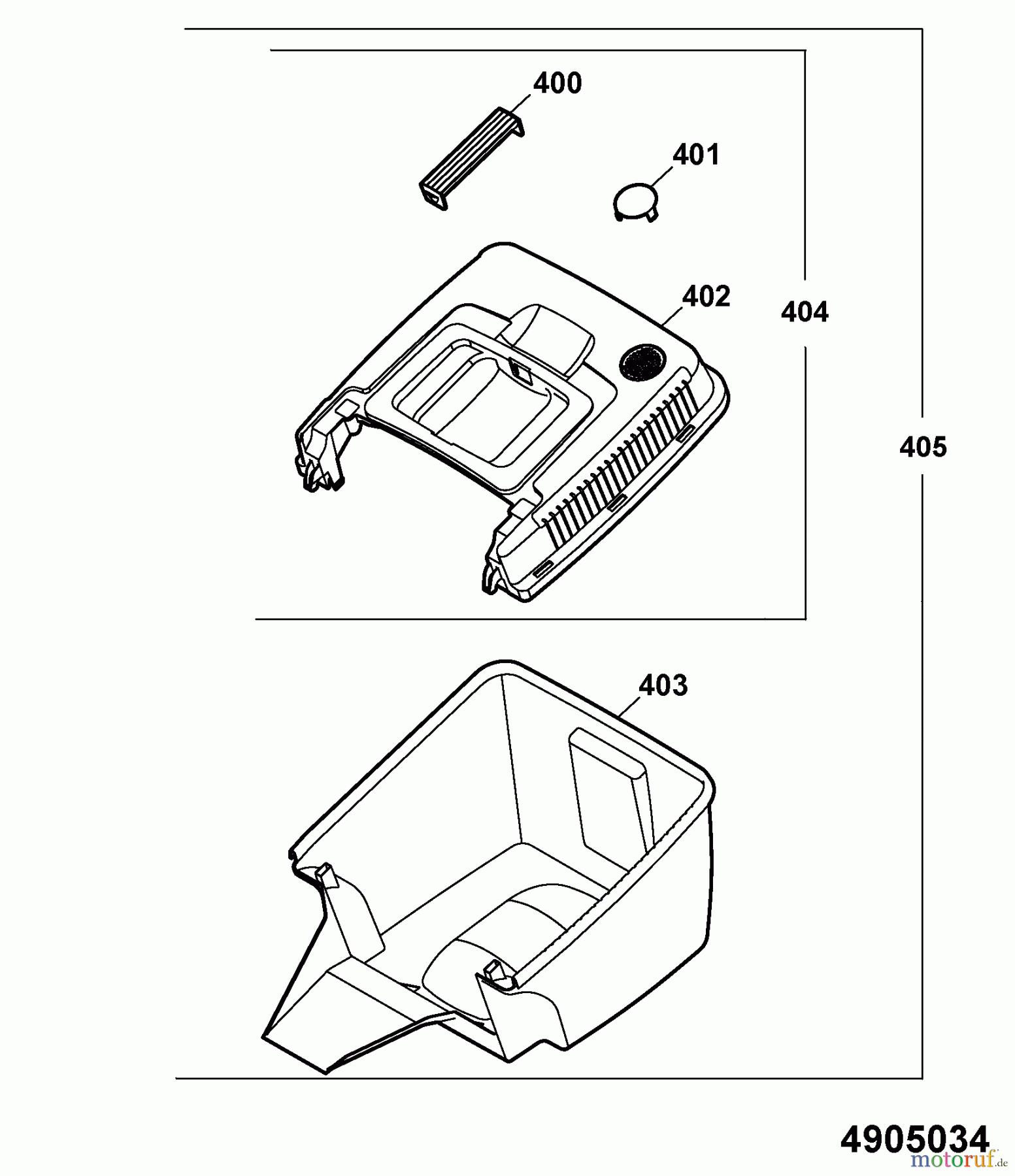 400
401
402
404
405
403
4905034
motoruf.de