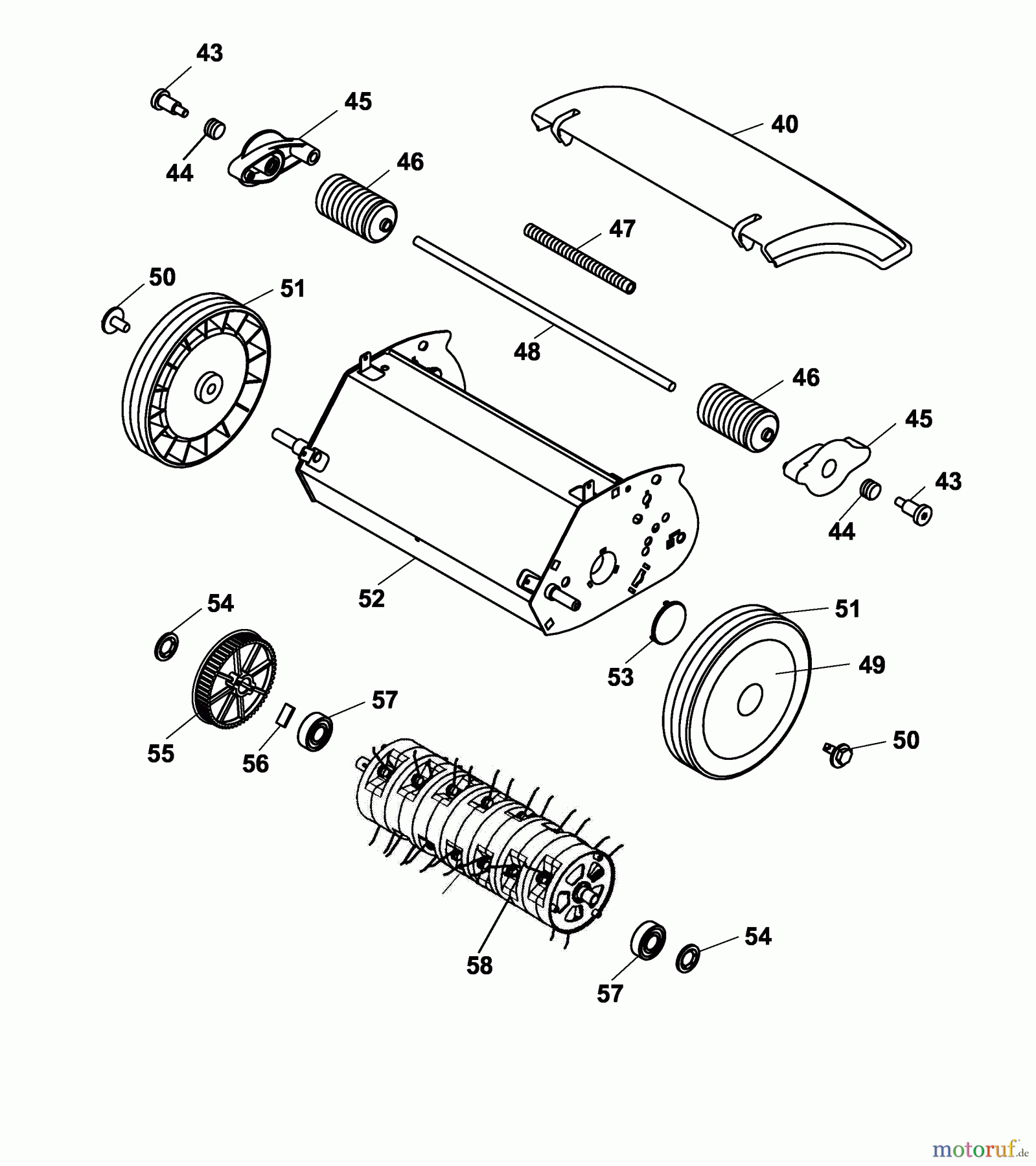 43
45
40
44
46
47
50
51
48
46
45
43
44
52
54
51
53
49
57
55
56
50
58
54
57
motoruf.de