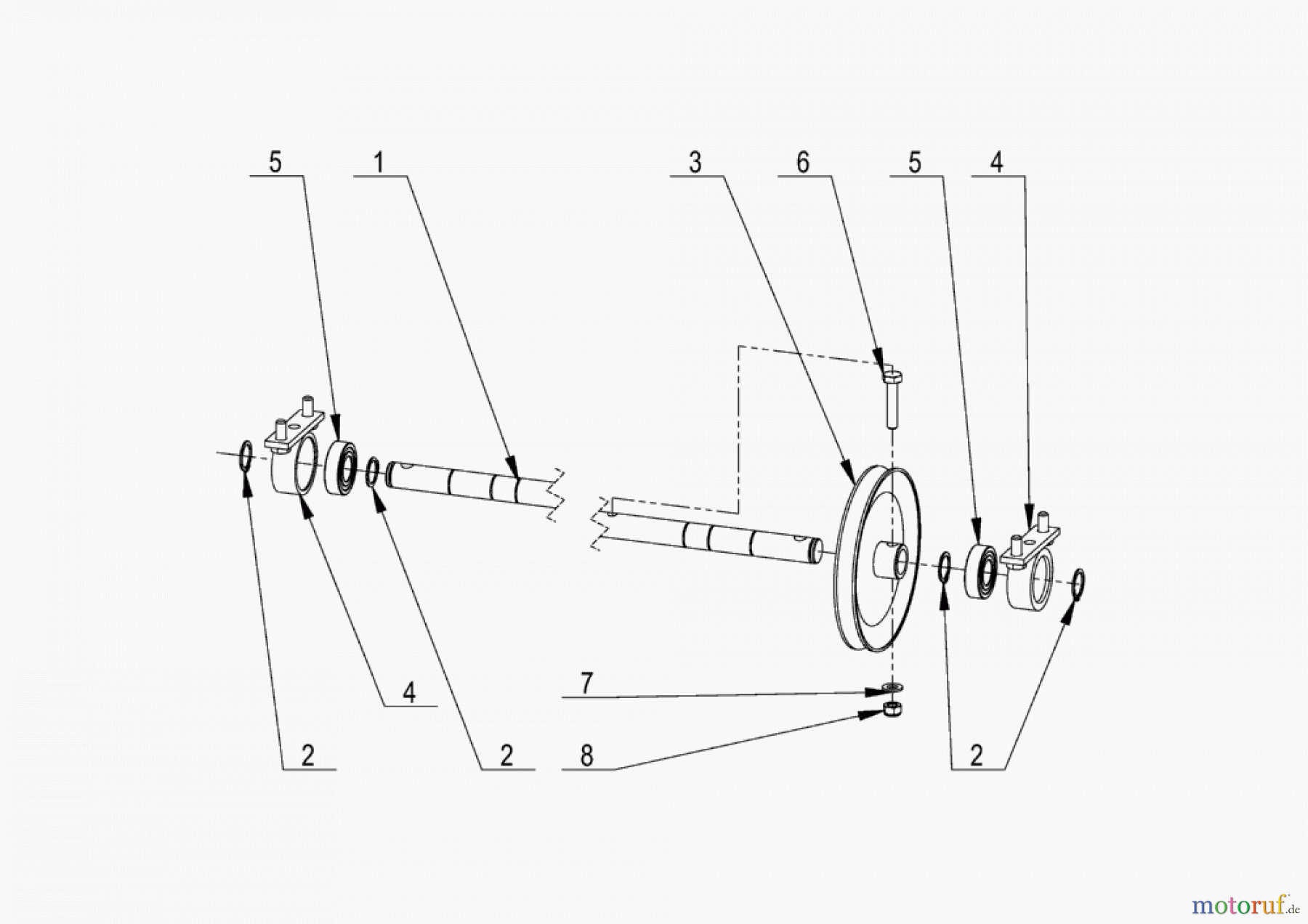 5
1
3
6
5
4
4
7
2
2
8
2
motoruf.de