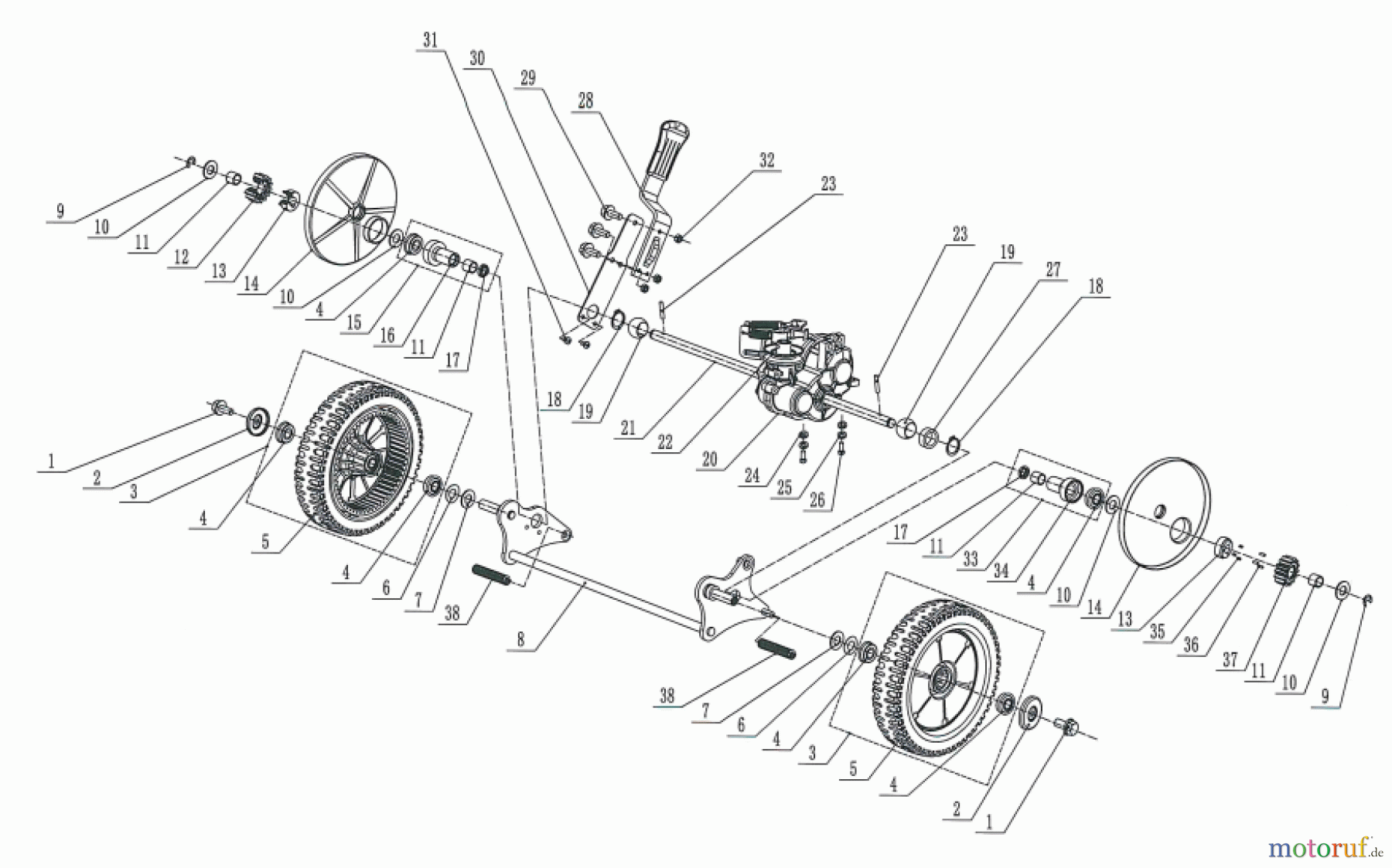 31
30
29
28
32
23
9
10
11
12
13
14
10
4
15
16
11
17
23
19
27
18
18
19
21
22
20
24
25
26
1
2
3
4
5
4
6
7
38
8
17
11
33
34
4
10
14
13
35
36
37
11
10
9
38
7
6
4
3
5
4
2
1
motoruf.de