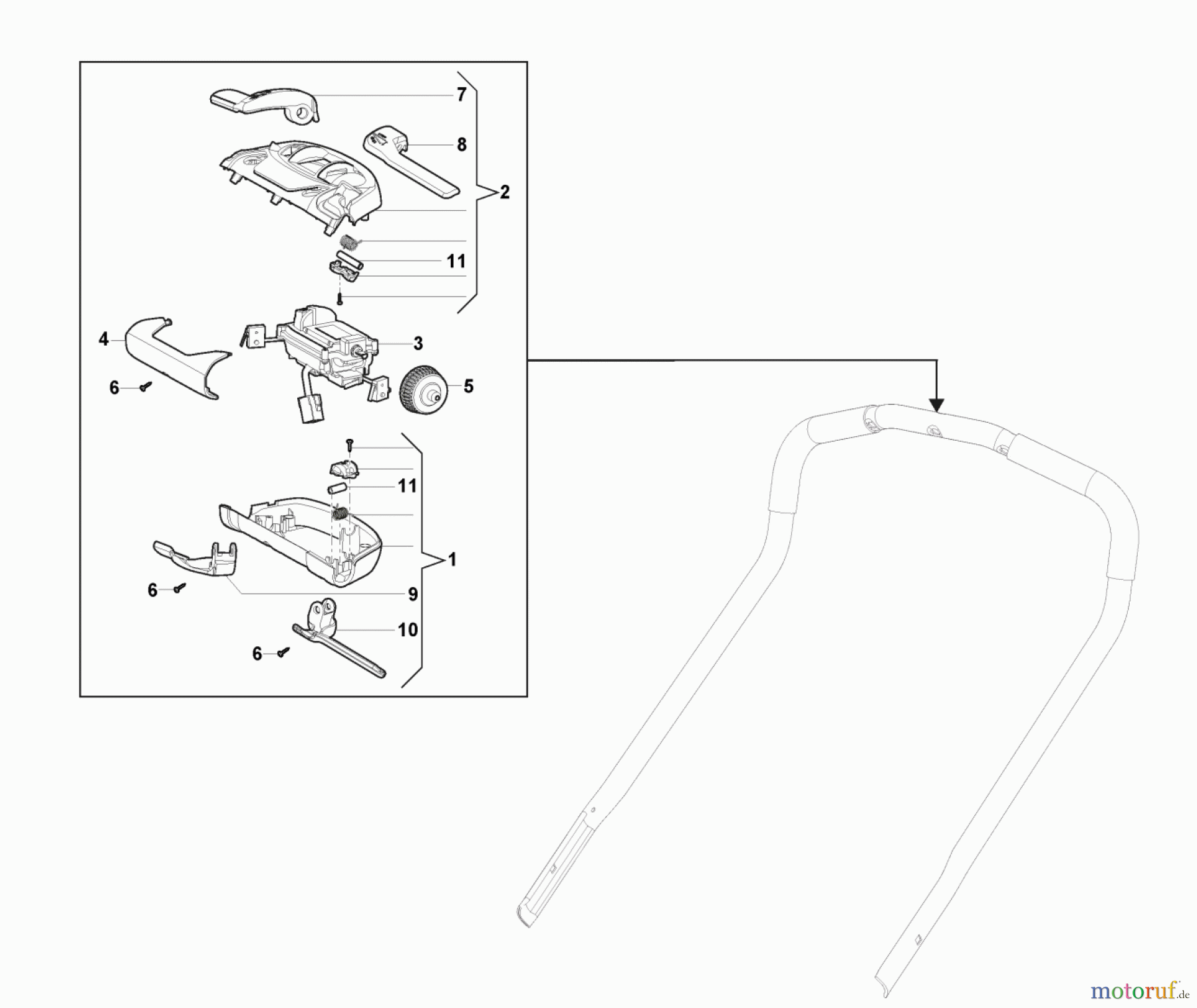 7
8
2
11
4
3
6
5
11
1
6
9
10
6
motoruf.de