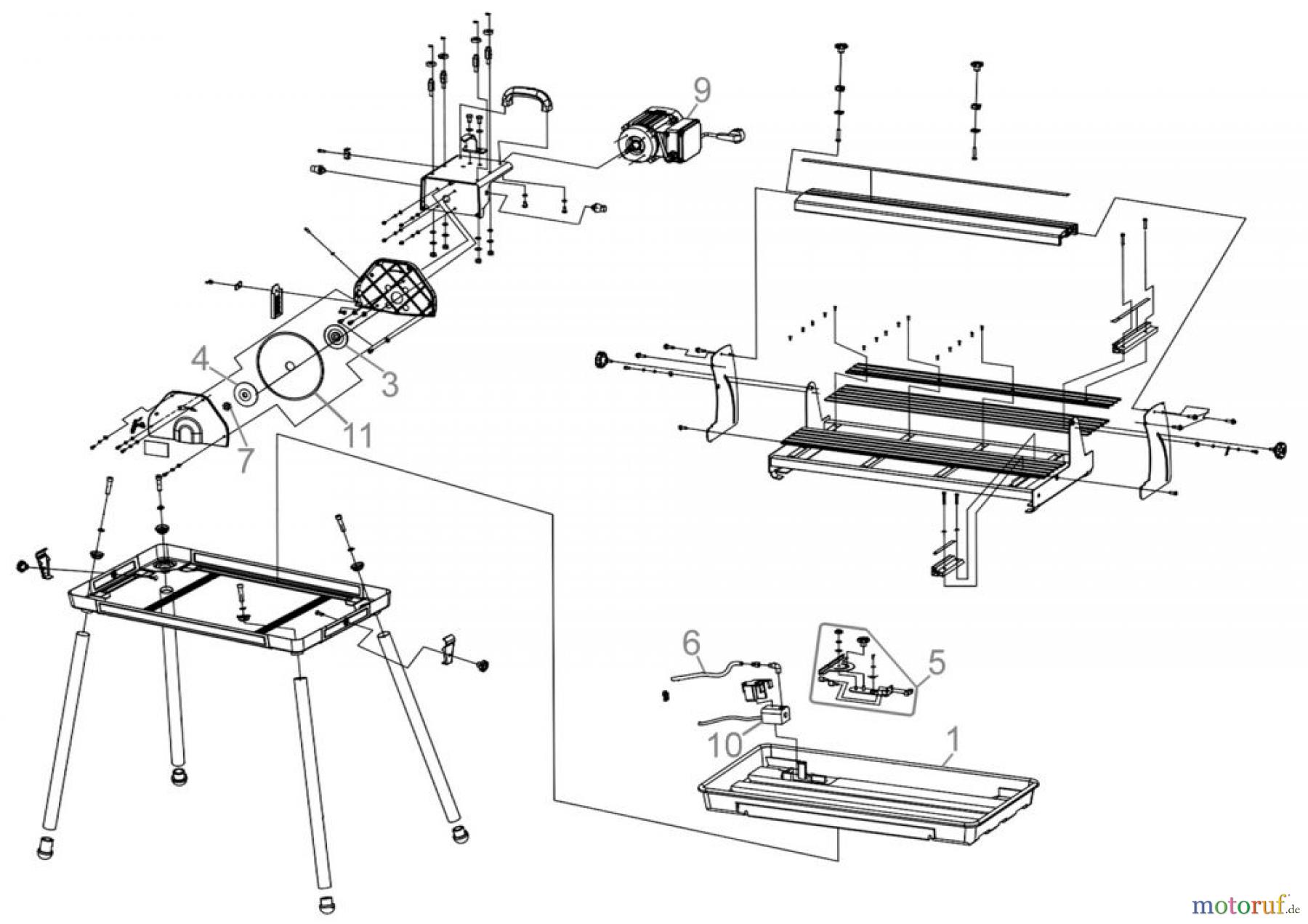 9

4

3

11

7

6

5

10

1

motoruf.de