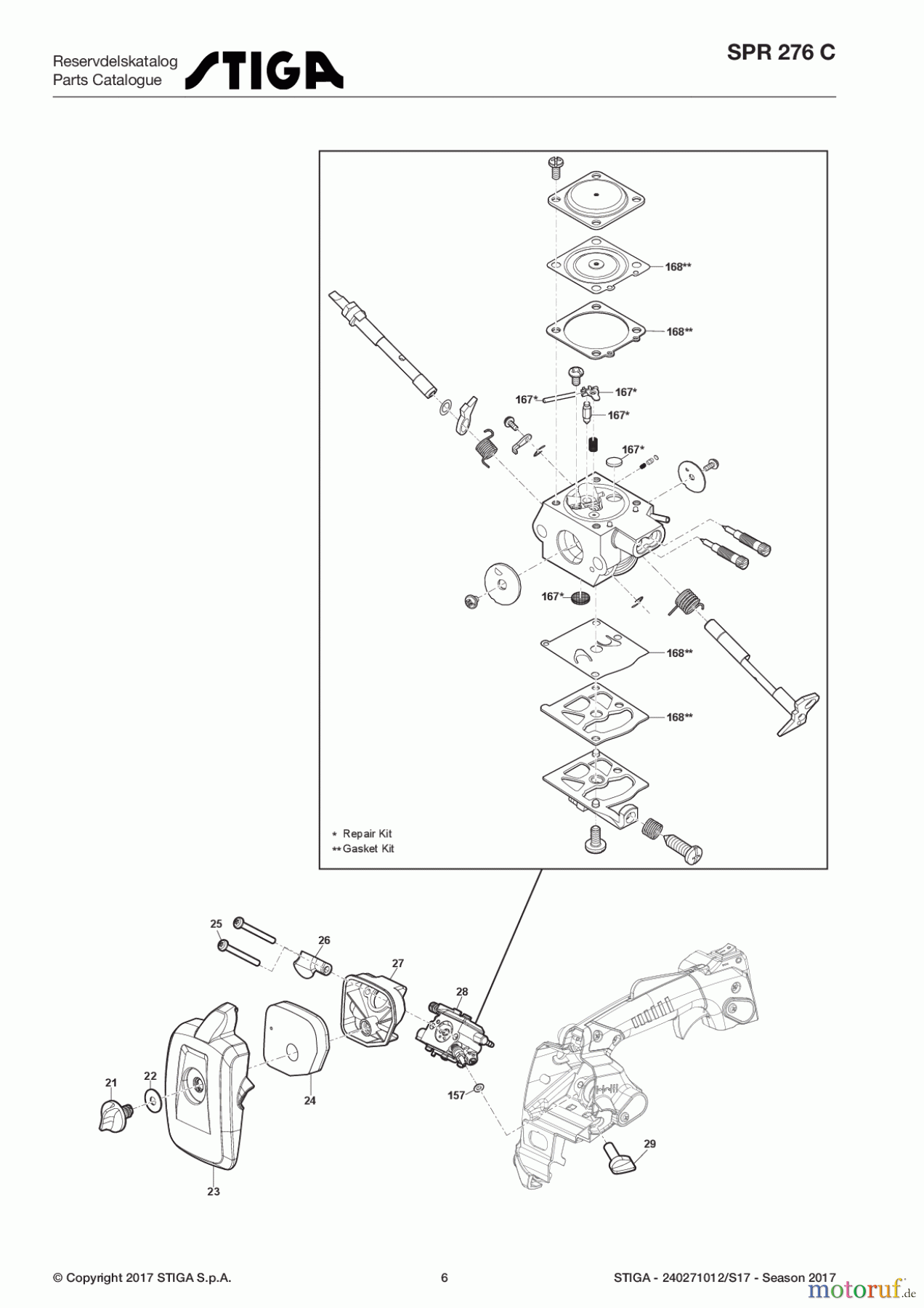 Reservdelskatalog
Parts Catalogue
STIGA

SPR 276 C

168**

168**

167*

167*

167*

167*

167*

168**

168**

* Repair Kit
** Gasket Kit

25

26

27

28

21

22

24

157

29

23

© Copyright 2017 STIGA S.p.A.

6

STIGA - 240271012/S17 - Season 2017

motoruf.de