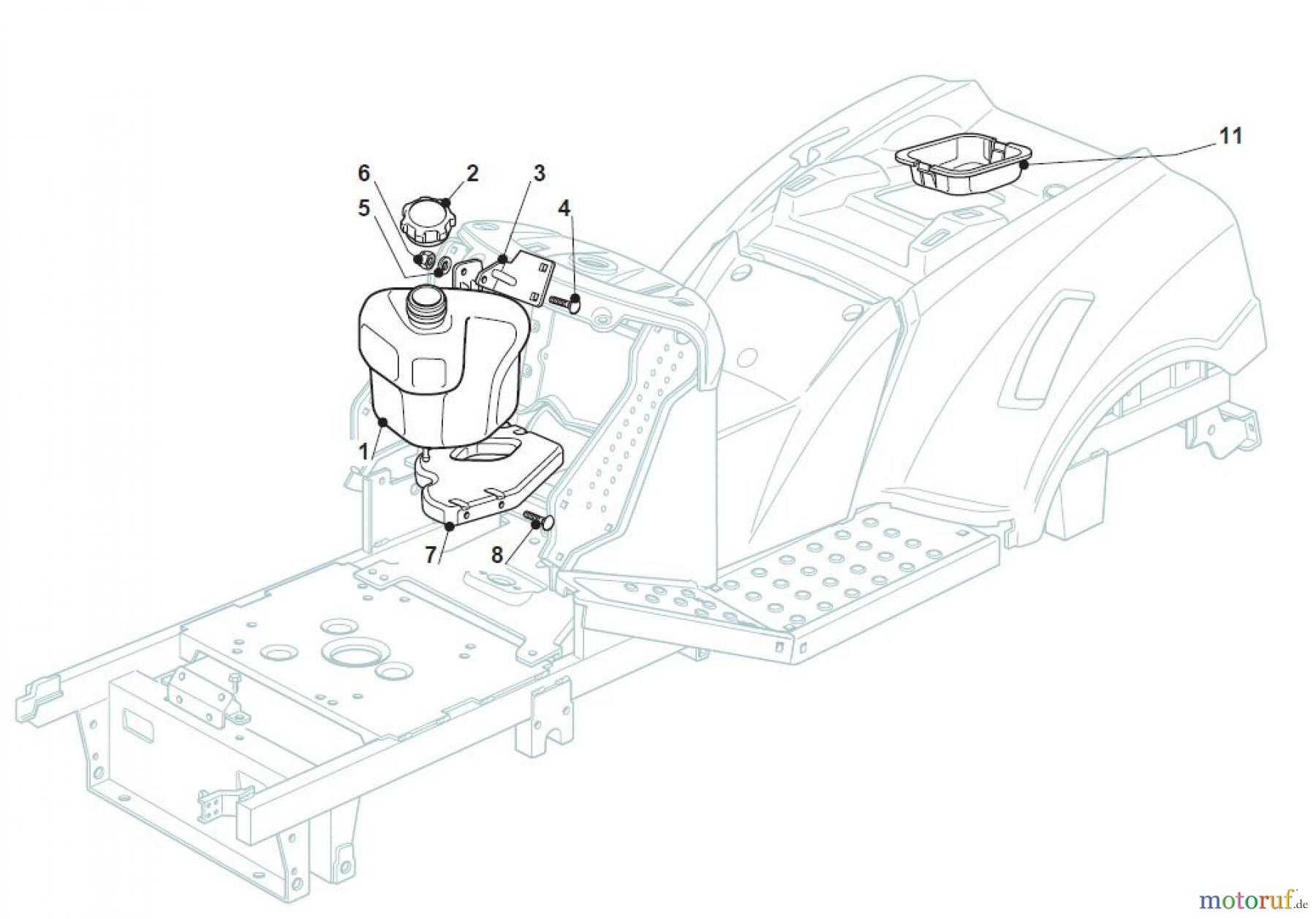 11
6
2
3
5
4
1
7
8
motoruf.de